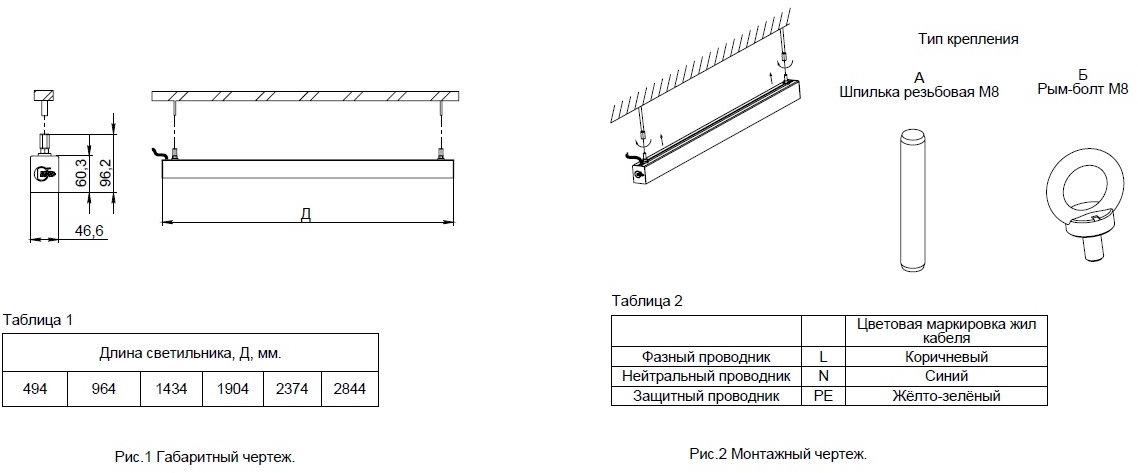 60,3
96,2
46,6
Д

Таблица 1

| Длина светильника, Д, мм. | | | | | |
|---|---|---|---|---|---|
| 494 | 964 | 1434 | 1904 | 2374 | 2844 |

Рис.1 Габаритный чертеж.

Тип крепления

А
Шпилька резьбовая М8

Б
Рым-болт М8

Таблица 2

| | | Цветовая маркировка жил кабеля |
|---|---|---|
| Фазный проводник | L | Коричневый |
| Нейтральный проводник | N | Синий |
| Защитный проводник | PE | Жёлто-зелёный |

Рис.2 Монтажный чертеж.