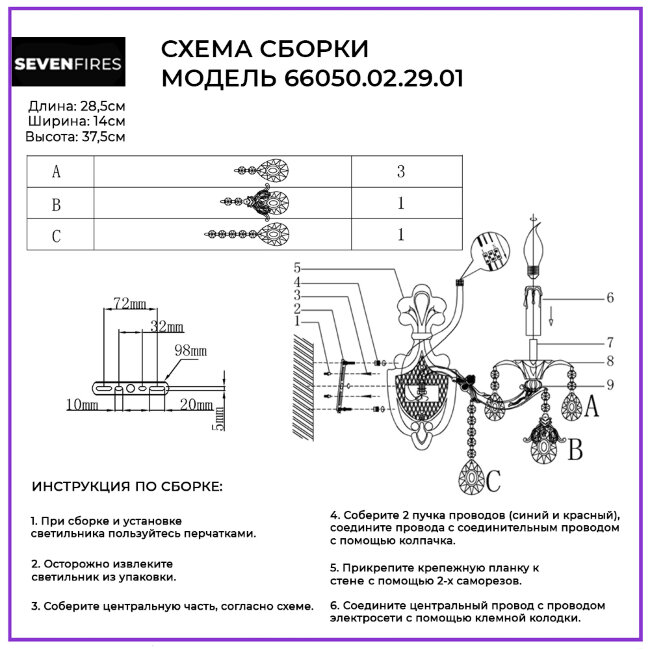 SEVENFIRES

СХЕМА СБОРКИ
МОДЕЛЬ 66050.02.29.01

Длина: 28,5см
Ширина: 14см
Высота: 37,5см

| A |  | 3 |
|---|---|---|
| B |  | 1 |
| C |  | 1 |

72mm
32mm
98mm
10mm
20mm
5mm

5
4
3
2
1
6
7
8
9
A
B
C

ИНСТРУКЦИЯ ПО СБОРКЕ:

1. При сборке и установке светильника пользуйтесь перчатками.

2. Осторожно извлеките светильник из упаковки.

3. Соберите центральную часть, согласно схеме.

4. Соберите 2 пучка проводов (синий и красный), соедините провода с соединительным проводом с помощью колпачка.

5. Прикрепите крепежную планку к стене с помощью 2-х саморезов.

6. Соедините центральный провод с проводом электросети с помощью клемной колодки.