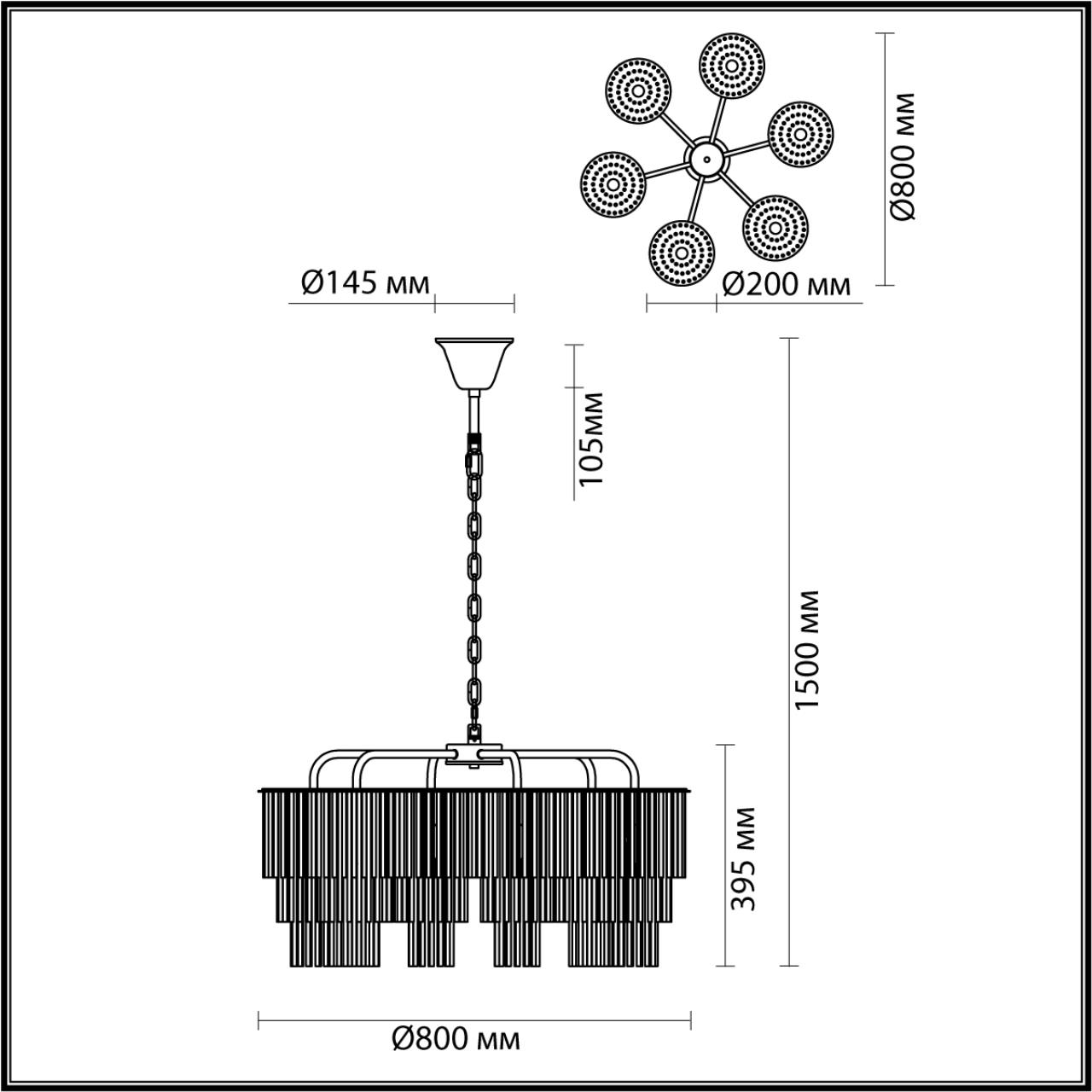 Ø800 мм

Ø145 мм

Ø200 мм

105мм

1500 мм

395 мм

Ø800 мм