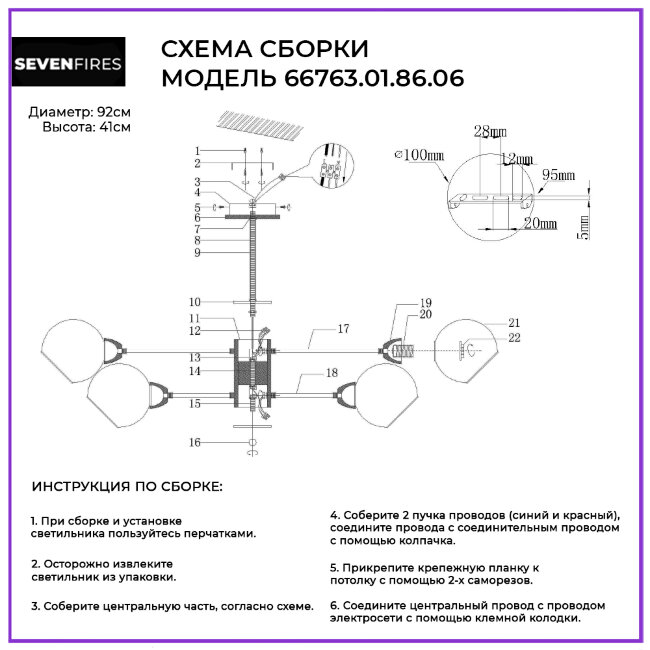 SEVENFIRES

СХЕМА СБОРКИ
МОДЕЛЬ 66763.01.86.06

Диаметр: 92см
Высота: 41см

1
2
3
4
5
6
7
8
9
10
11
12
13
14
15
16
17
18
19
20
21
22

⌀100mm
28mm
12mm
95mm
20mm
5mm

ИНСТРУКЦИЯ ПО СБОРКЕ:

1. При сборке и установке светильника пользуйтесь перчатками.

2. Осторожно извлеките светильник из упаковки.

3. Соберите центральную часть, согласно схеме.

4. Соберите 2 пучка проводов (синий и красный), соедините провода с соединительным проводом с помощью колпачка.

5. Прикрепите крепежную планку к потолку с помощью 2-х саморезов.

6. Соедините центральный провод с проводом электросети с помощью клемной колодки.