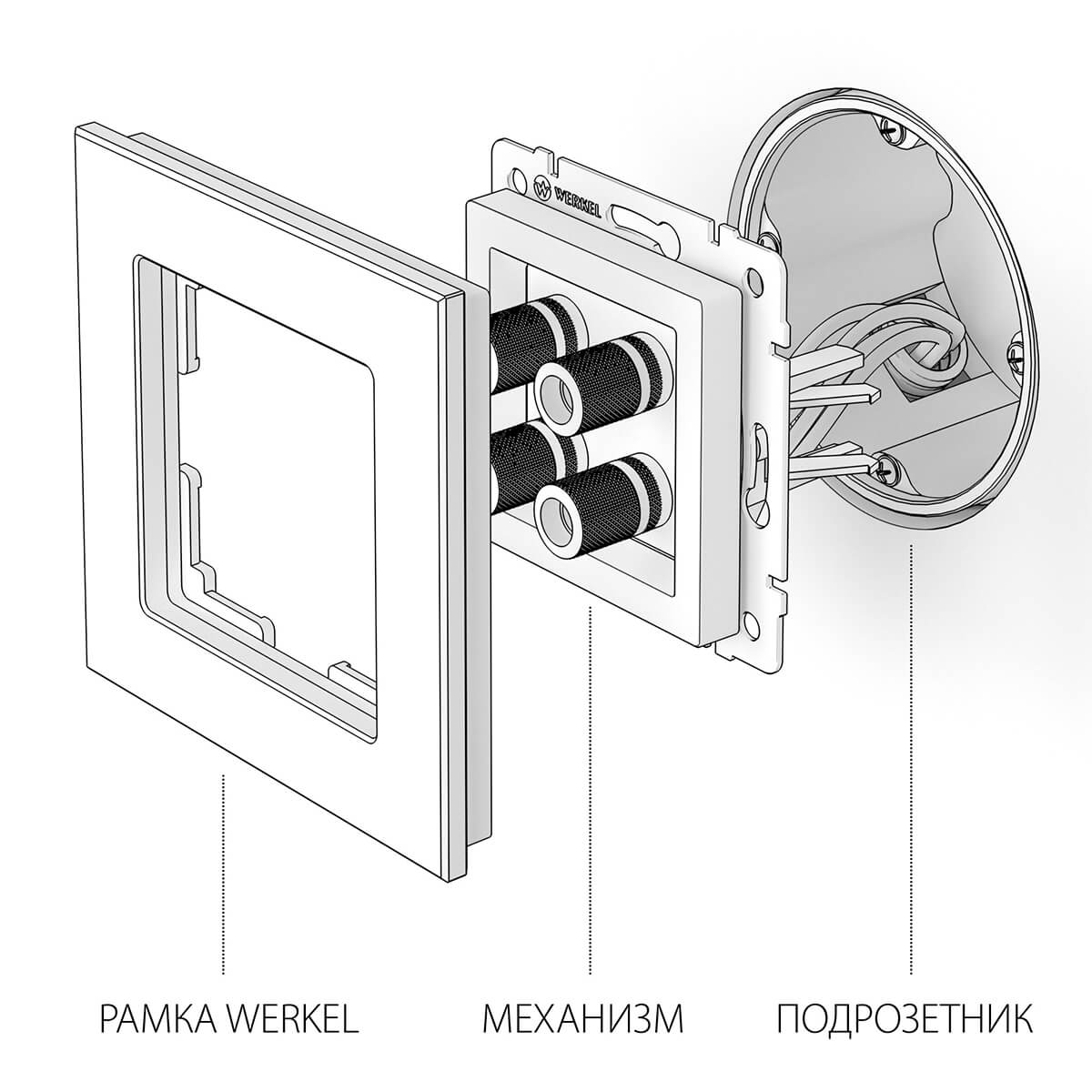 WERKEL

РАМКА WERKEL

МЕХАНИЗМ

ПОДРОЗЕТНИК