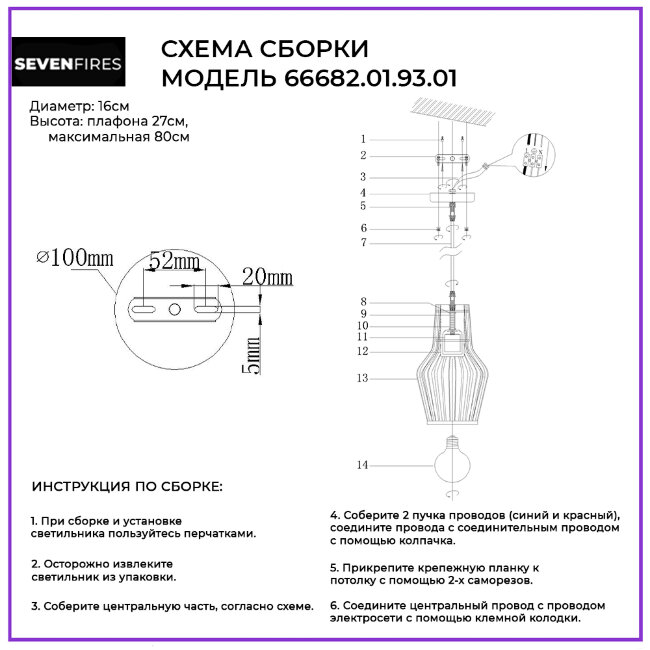 SEVENFIRES

СХЕМА СБОРКИ
МОДЕЛЬ 66682.01.93.01

Диаметр: 16см
Высота: плафона 27см, максимальная 80см

⌀100mm
52mm
20mm
5mm

1
2
3
4
5
6
7
8
9
10
11
12
13
14

ИНСТРУКЦИЯ ПО СБОРКЕ:

1. При сборке и установке светильника пользуйтесь перчатками.

2. Осторожно извлеките светильник из упаковки.

3. Соберите центральную часть, согласно схеме.

4. Соберите 2 пучка проводов (синий и красный), соедините провода с соединительным проводом с помощью колпачка.

5. Прикрепите крепежную планку к потолку с помощью 2-х саморезов.

6. Соедините центральный провод с проводом электросети с помощью клемной колодки.