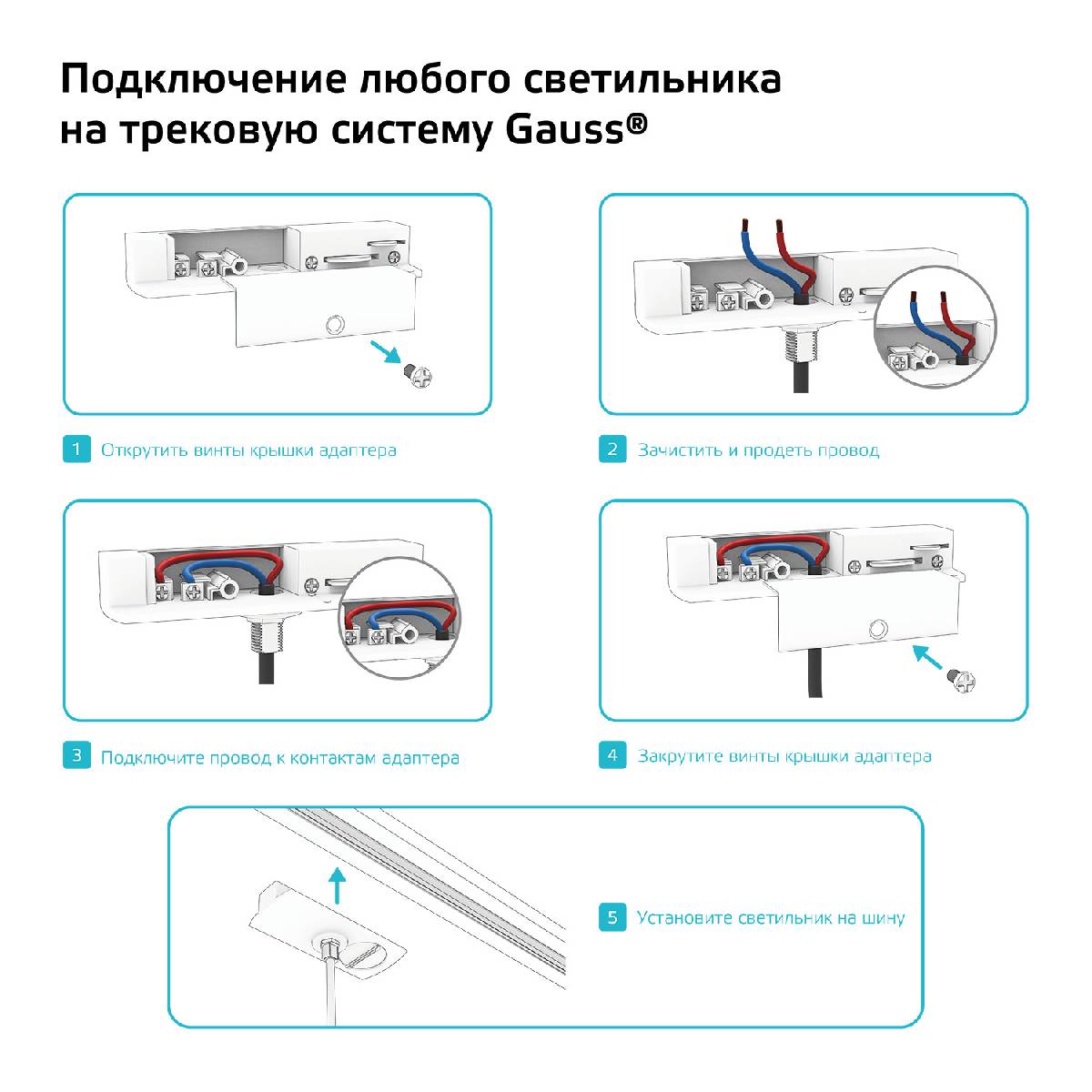 Подключение любого светильника на трековую систему Gauss®

1 Открутить винты крышки адаптера

2 Зачистить и продеть провод

3 Подключите провод к контактам адаптера

4 Закрутите винты крышки адаптера

5 Установите светильник на шину