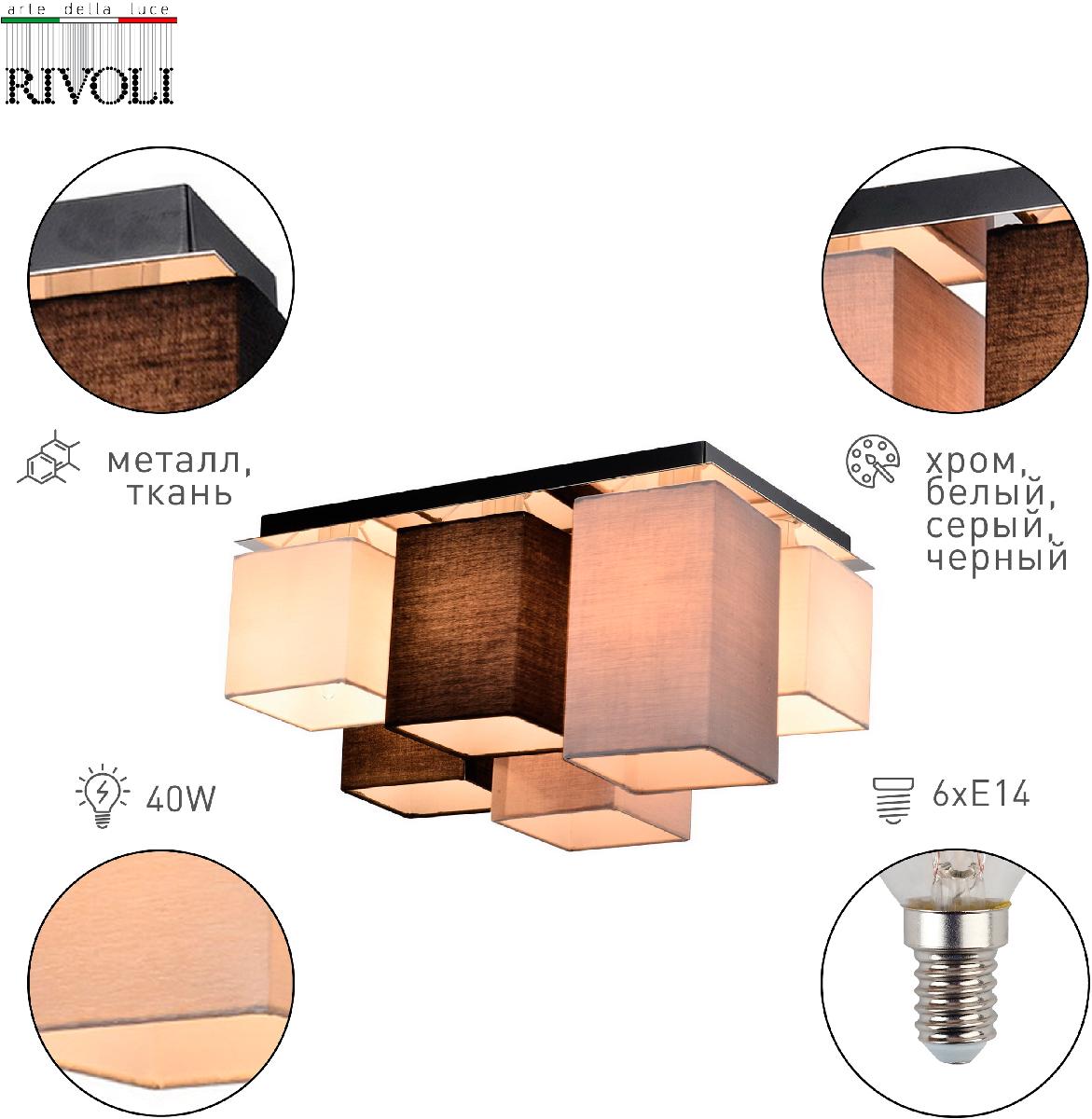 arte della luce
RIVOLI

металл, ткань

хром, белый, серый, черный

40W

6xE14