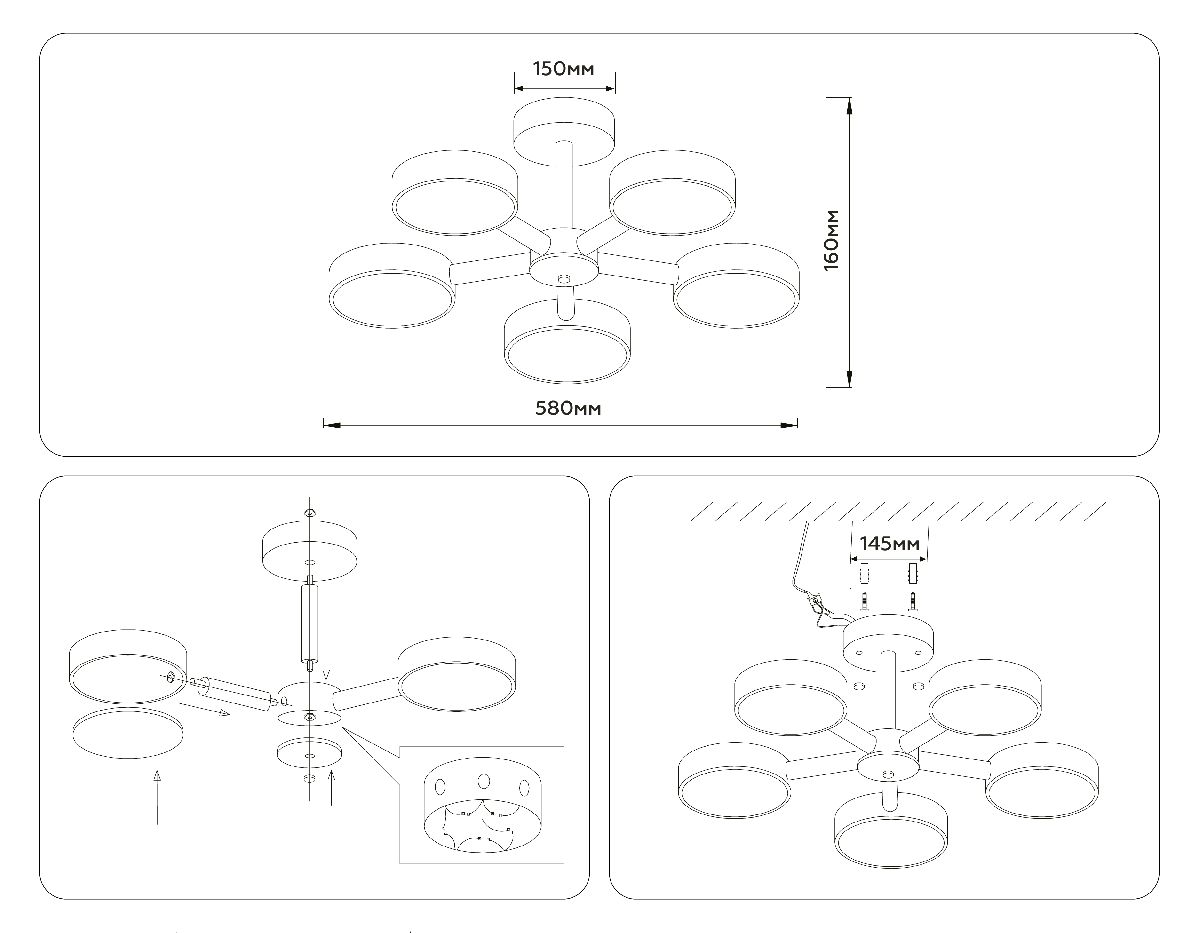 150мм

160мм

580мм

145мм