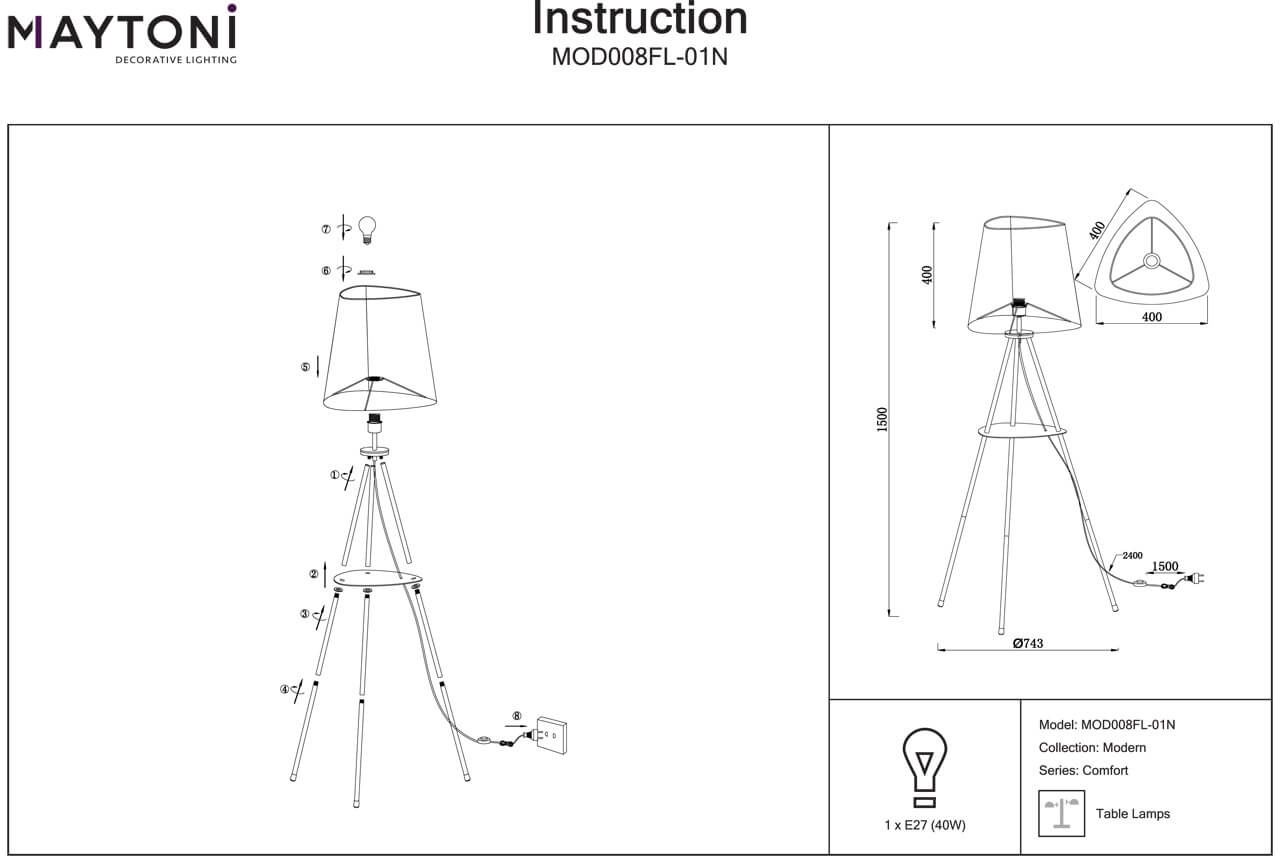 MAYTONI
DECORATIVE LIGHTING

Instruction
MOD008FL-01N

⑦
⑥
⑤
①
②
③
④
⑧

400
400
400
1500
2400
1500
Ø743

1 x E27 (40W)

Model: MOD008FL-01N
Collection: Modern
Series: Comfort

Table Lamps