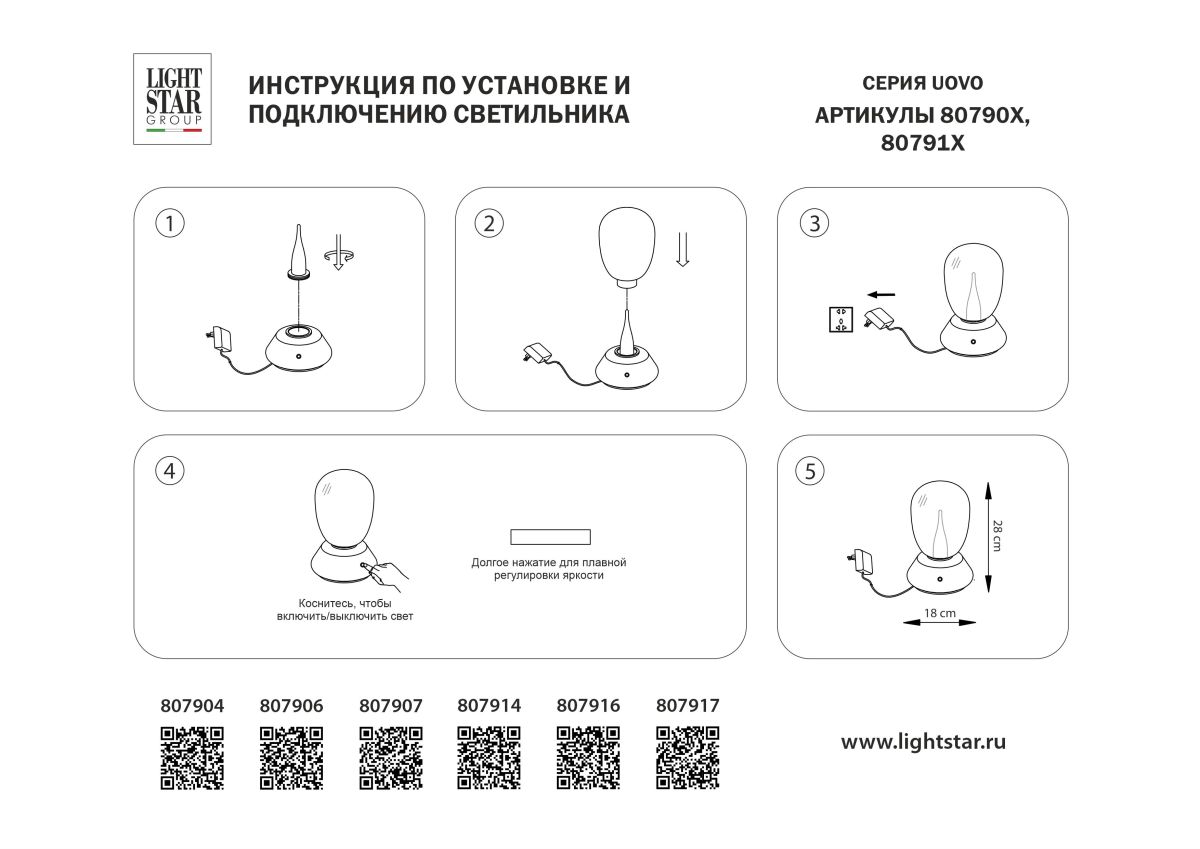 LIGHT STAR GROUP

ИНСТРУКЦИЯ ПО УСТАНОВКЕ И ПОДКЛЮЧЕНИЮ СВЕТИЛЬНИКА

СЕРИЯ UOVO
АРТИКУЛЫ 80790X, 80791X

1

2

3

4

Коснитесь, чтобы включить/выключить свет

Долгое нажатие для плавной регулировки яркости

5

28 cm

18 cm

807904 807906 807907 807914 807916 807917

www.lightstar.ru