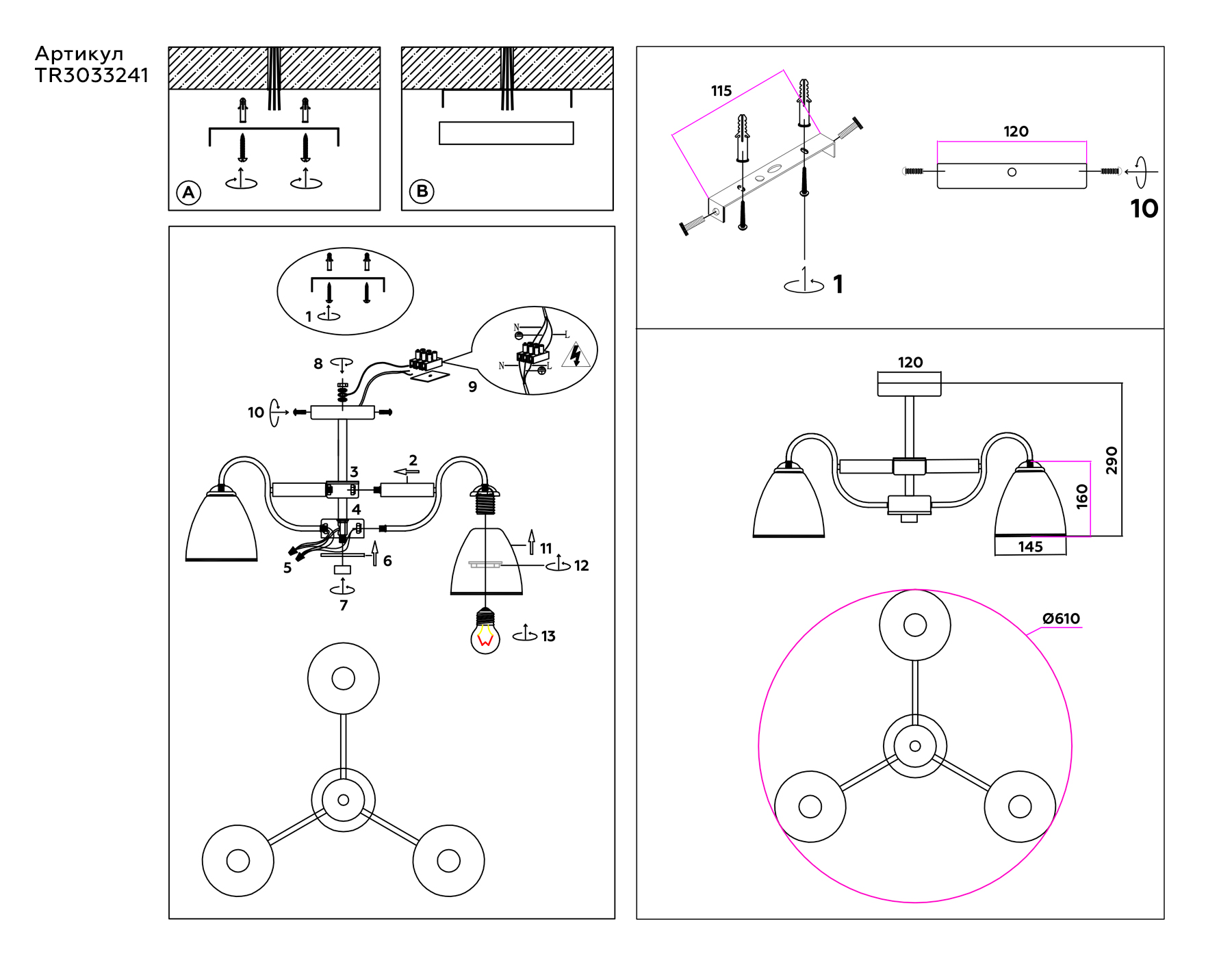 Артикул
TR3033241

A

B

1

N
L
N
L

8

9

10

3

2

4

5

6

7

11

12

13

115

120

10

1

120

290

160

145

Ø610