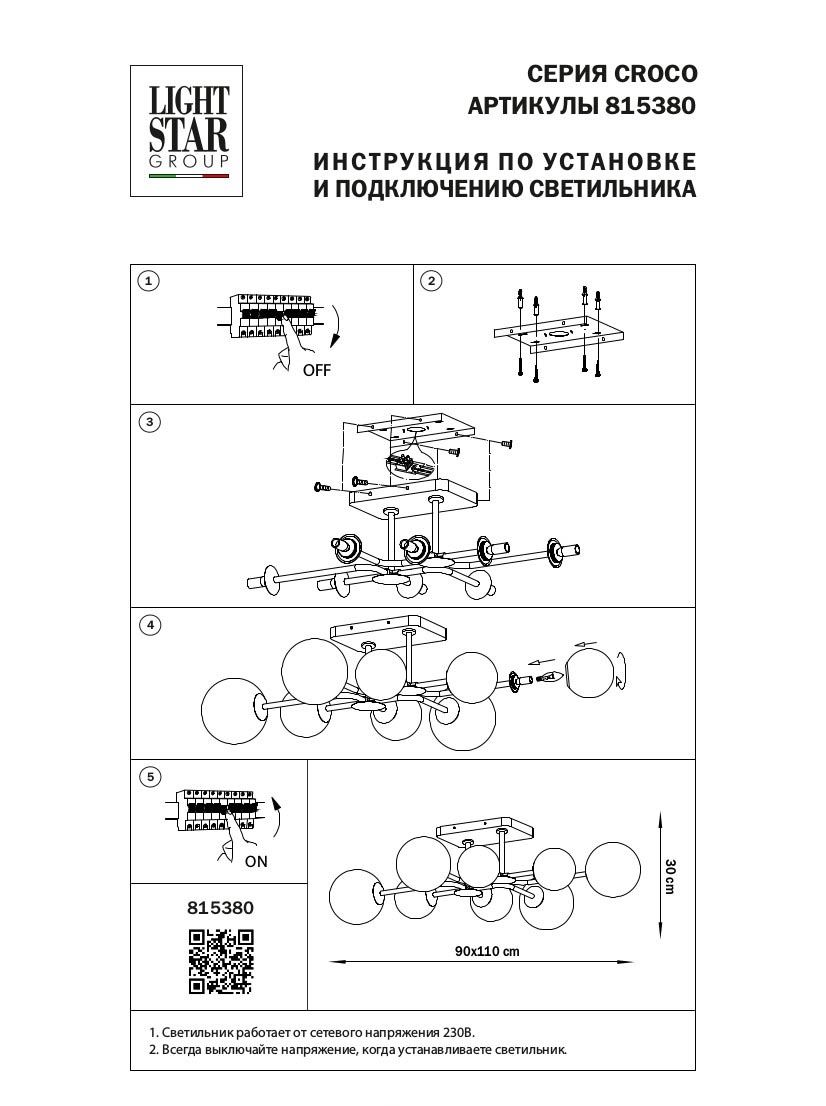 LIGHT STAR GROUP

СЕРИЯ CROCO
АРТИКУЛЫ 815380

ИНСТРУКЦИЯ ПО УСТАНОВКЕ
И ПОДКЛЮЧЕНИЮ СВЕТИЛЬНИКА

1

OFF

2

3

4

5

ON

815380

30 cm

90x110 cm

1. Светильник работает от сетевого напряжения 230В.
2. Всегда выключайте напряжение, когда устанавливаете светильник.