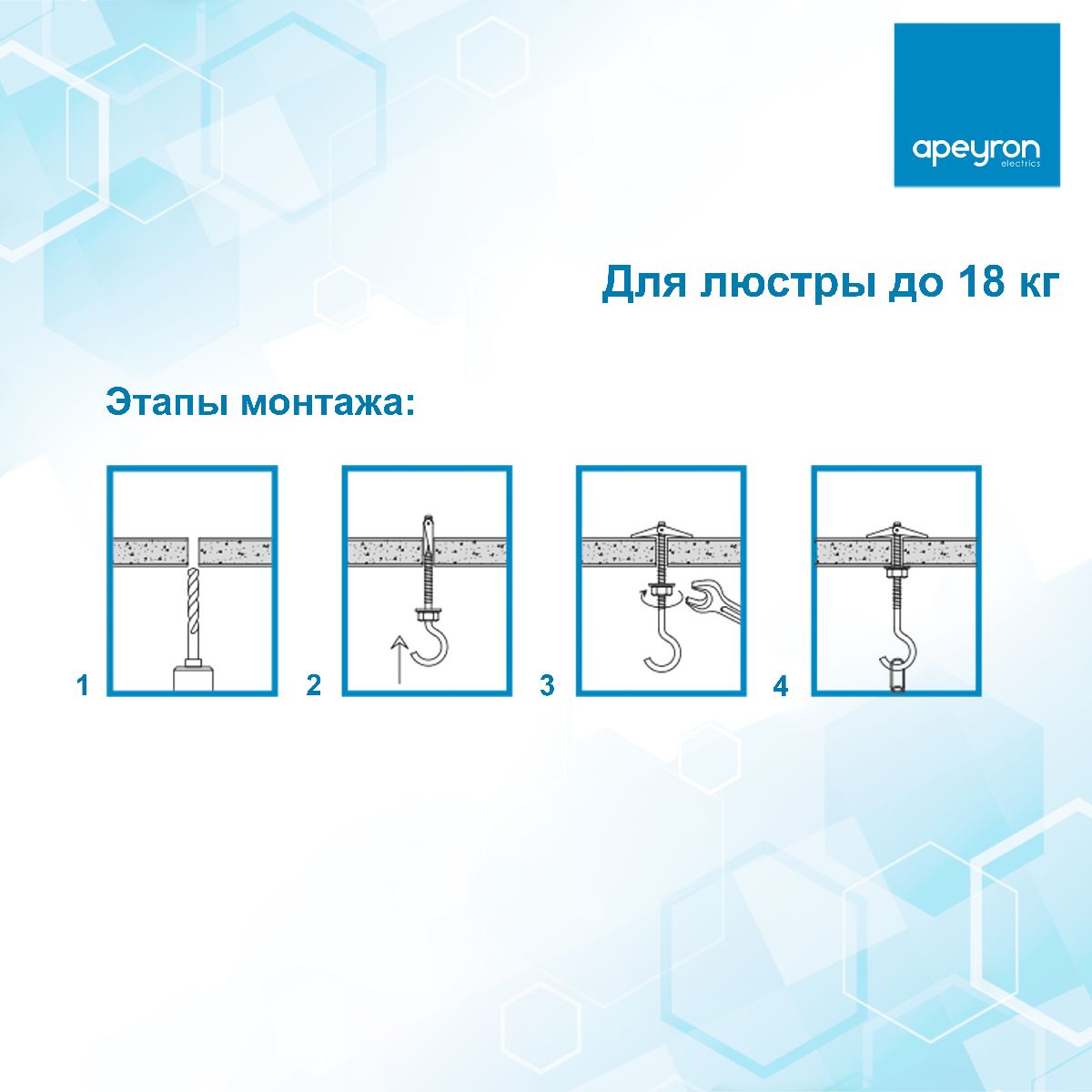 apeyron
electrics

Для люстры до 18 кг

Этапы монтажа:

1

2

3

4