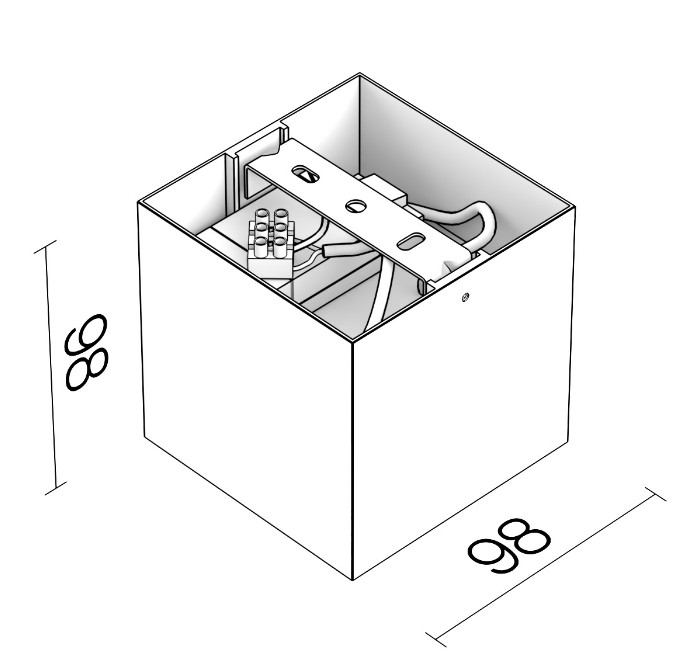 98

98