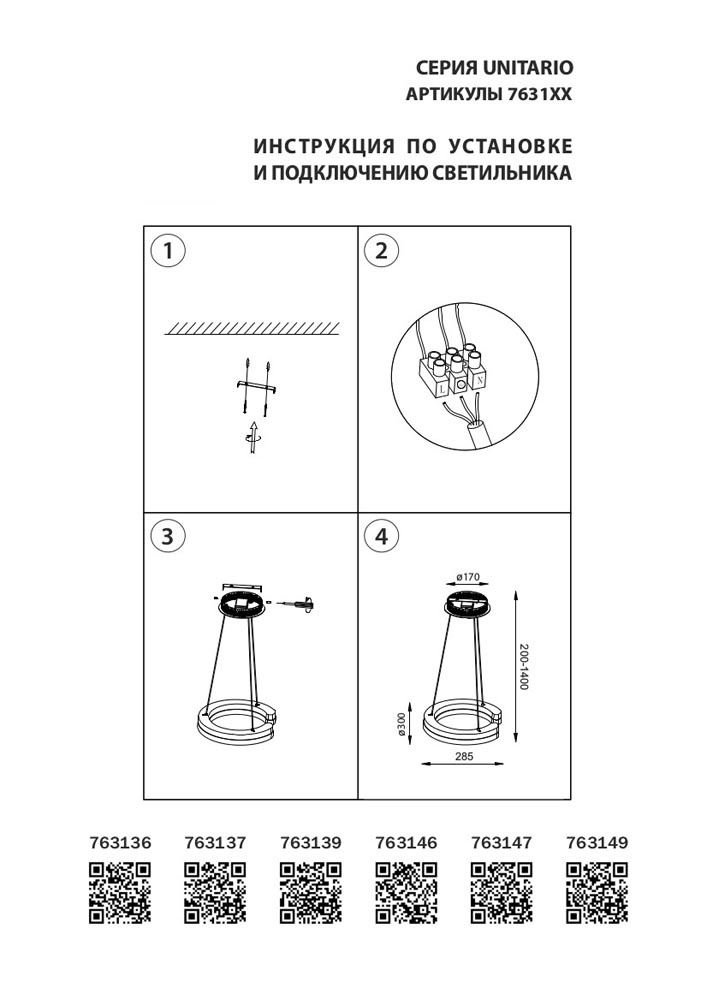 СЕРИЯ UNITARIO
АРТИКУЛЫ 7631XX

ИНСТРУКЦИЯ ПО УСТАНОВКЕ
И ПОДКЛЮЧЕНИЮ СВЕТИЛЬНИКА

1

2

L N

3

4

ø170

200-1400

ø300

285

763136 763137 763139 763146 763147 763149