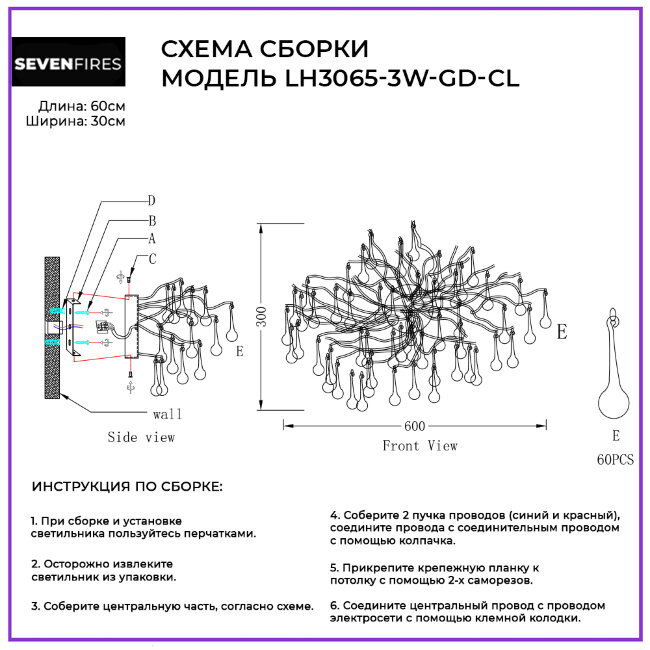 SEVENFIRES

СХЕМА СБОРКИ
МОДЕЛЬ LH3065-3W-GD-CL

Длина: 60см
Ширина: 30см

D
B
A
C
E
wall
Side view

300
600
E
Front View

E
60PCS

ИНСТРУКЦИЯ ПО СБОРКЕ:

1. При сборке и установке светильника пользуйтесь перчатками.

2. Осторожно извлеките светильник из упаковки.

3. Соберите центральную часть, согласно схеме.

4. Соберите 2 пучка проводов (синий и красный), соедините провода с соединительным проводом с помощью колпачка.

5. Прикрепите крепежную планку к потолку с помощью 2-х саморезов.

6. Соедините центральный провод с проводом электросети с помощью клемной колодки.