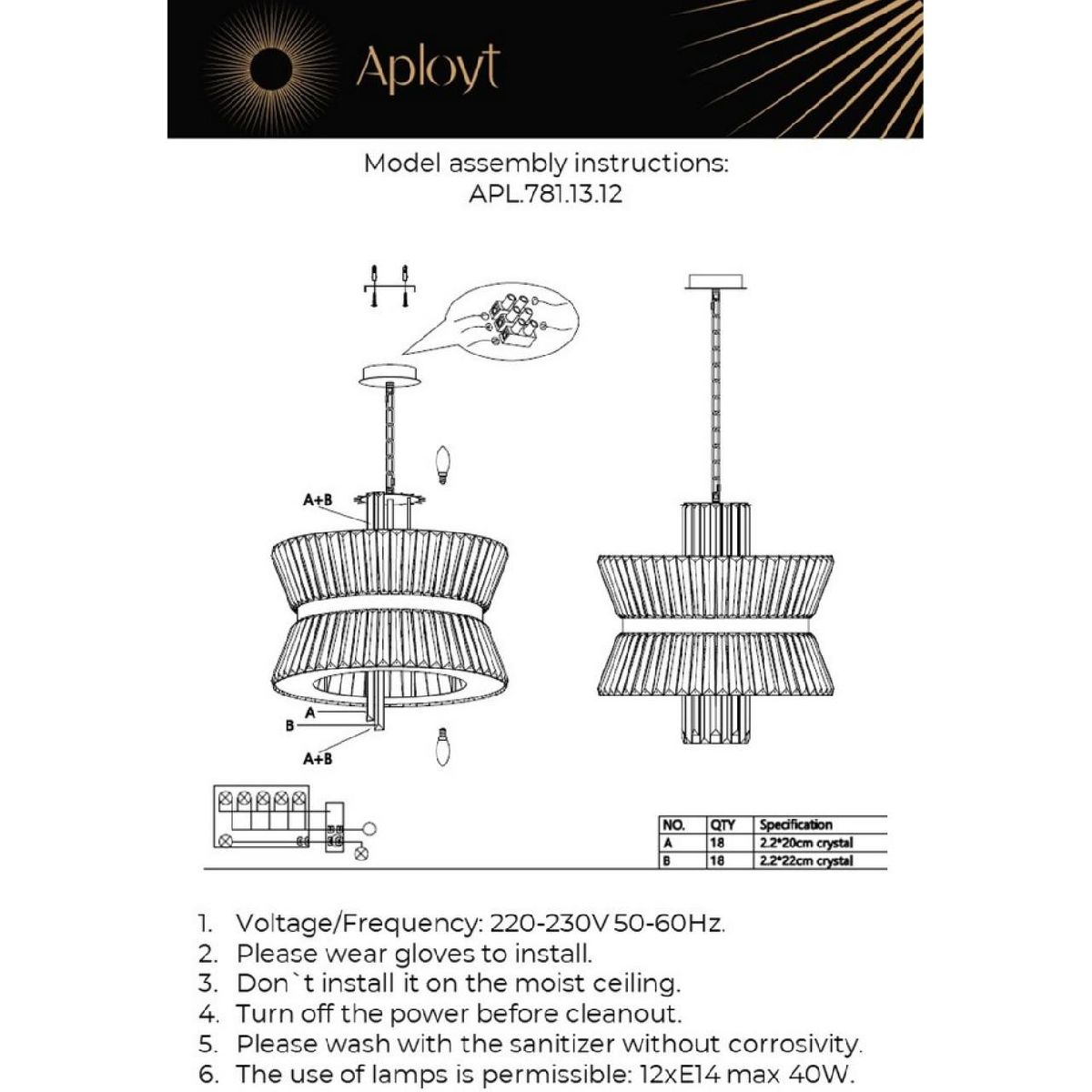 Aployt

Model assembly instructions:
APL.781.13.12

A+B

A

B

A+B

| NO. | QTY | Specification |
|---|---|---|
| A | 18 | 2.2*20cm crystal |
| B | 18 | 2.2*22cm crystal |

1. Voltage/Frequency: 220-230V 50-60Hz.
2. Please wear gloves to install.
3. Don`t install it on the moist ceiling.
4. Turn off the power before cleanout.
5. Please wash with the sanitizer without corrosivity.
6. The use of lamps is permissible: 12xE14 max 40W.