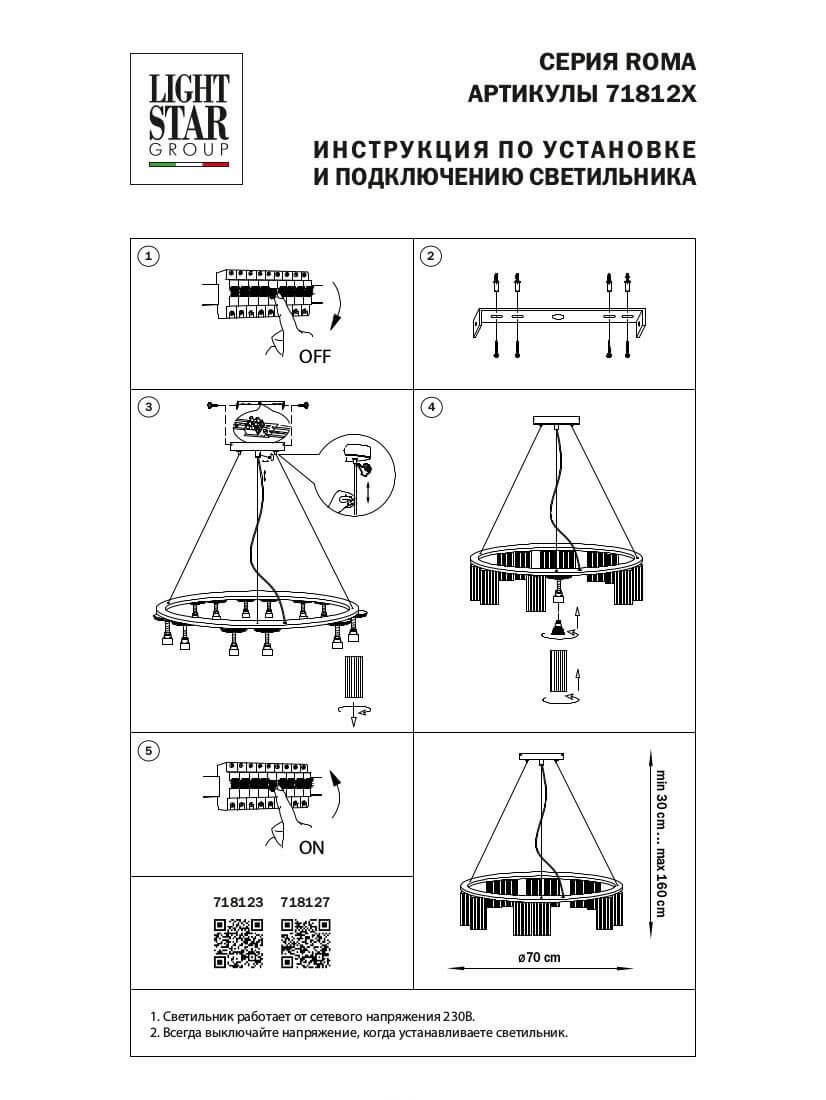 LIGHT STAR GROUP

СЕРИЯ ROMA
АРТИКУЛЫ 71812X

ИНСТРУКЦИЯ ПО УСТАНОВКЕ
И ПОДКЛЮЧЕНИЮ СВЕТИЛЬНИКА

1

OFF

2

3

4

5

ON

718123 718127

min 30 cm ... max 160 cm

ø70 cm

1. Светильник работает от сетевого напряжения 230В.
2. Всегда выключайте напряжение, когда устанавливаете светильник.