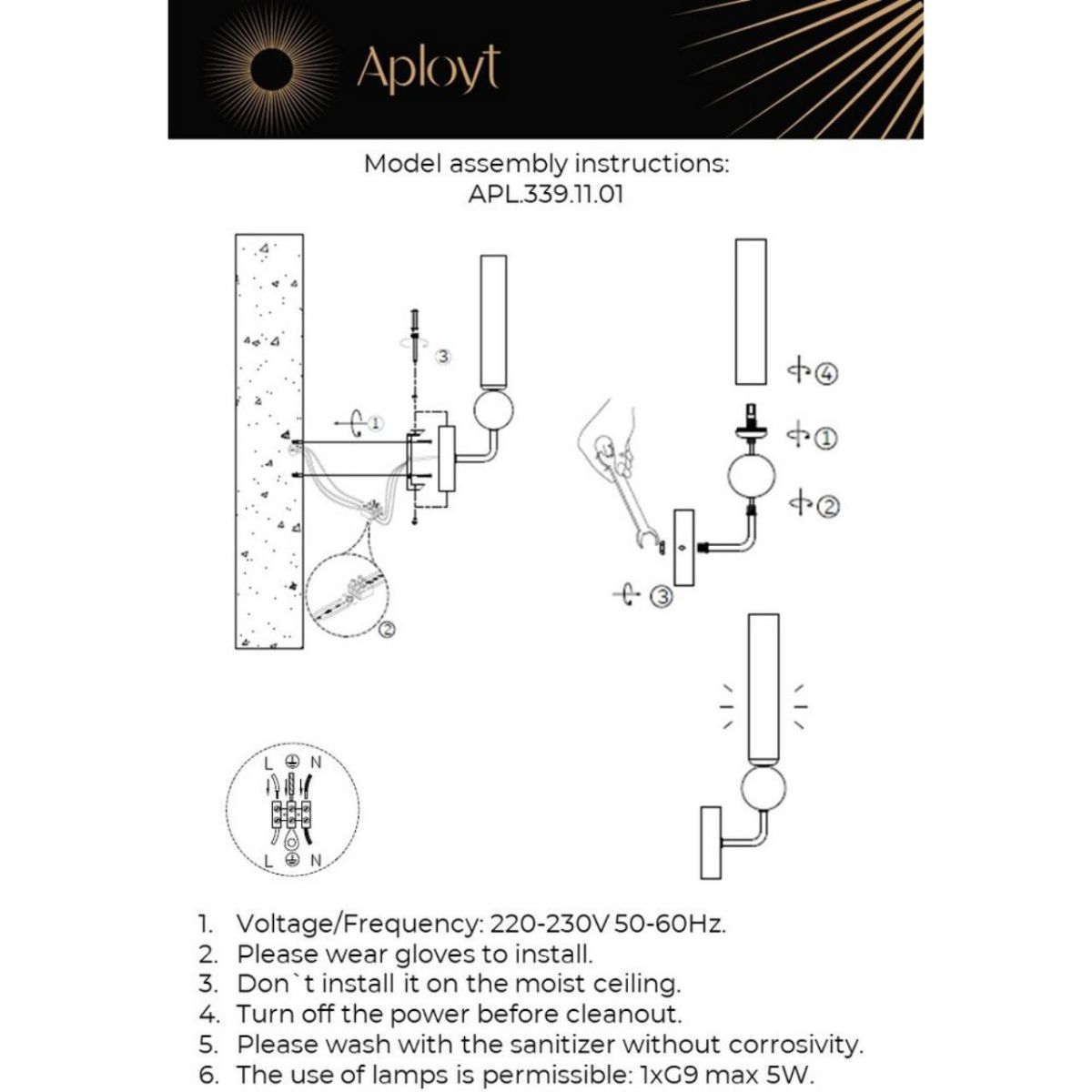 Aployt

Model assembly instructions:
APL.339.11.01

3

1

2

4

1

2

3

L N

L N

1. Voltage/Frequency: 220-230V 50-60Hz.
2. Please wear gloves to install.
3. Don`t install it on the moist ceiling.
4. Turn off the power before cleanout.
5. Please wash with the sanitizer without corrosivity.
6. The use of lamps is permissible: 1xG9 max 5W.