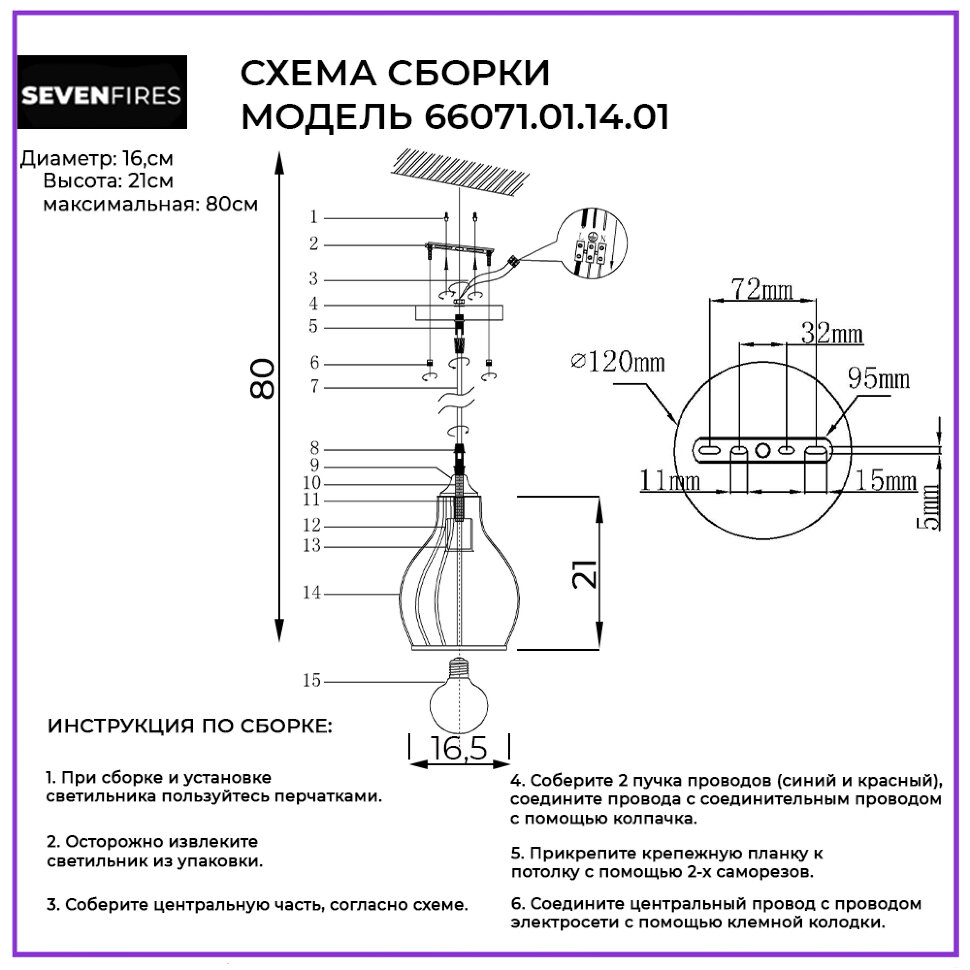 SEVENFIRES

СХЕМА СБОРКИ
МОДЕЛЬ 66071.01.14.01

Диаметр: 16,см
Высота: 21см
максимальная: 80см

80

1
2
3
4
5
6
7
8
9
10
11
12
13
14
15

21

16,5

72mm
32mm
⌀120mm
95mm
11mm
15mm
5mm

ИНСТРУКЦИЯ ПО СБОРКЕ:

1. При сборке и установке светильника пользуйтесь перчатками.

2. Осторожно извлеките светильник из упаковки.

3. Соберите центральную часть, согласно схеме.

4. Соберите 2 пучка проводов (синий и красный), соедините провода с соединительным проводом с помощью колпачка.

5. Прикрепите крепежную планку к потолку с помощью 2-х саморезов.

6. Соедините центральный провод с проводом электросети с помощью клемной колодки.