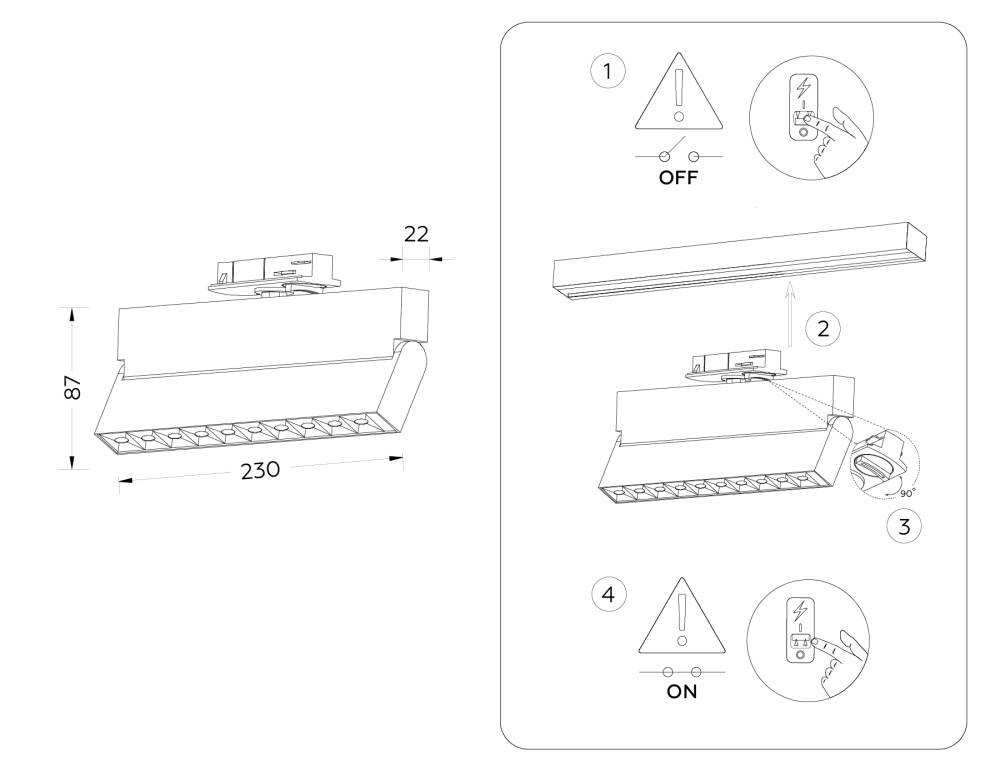 22

87

230

1

OFF

2

90°

3

4

ON