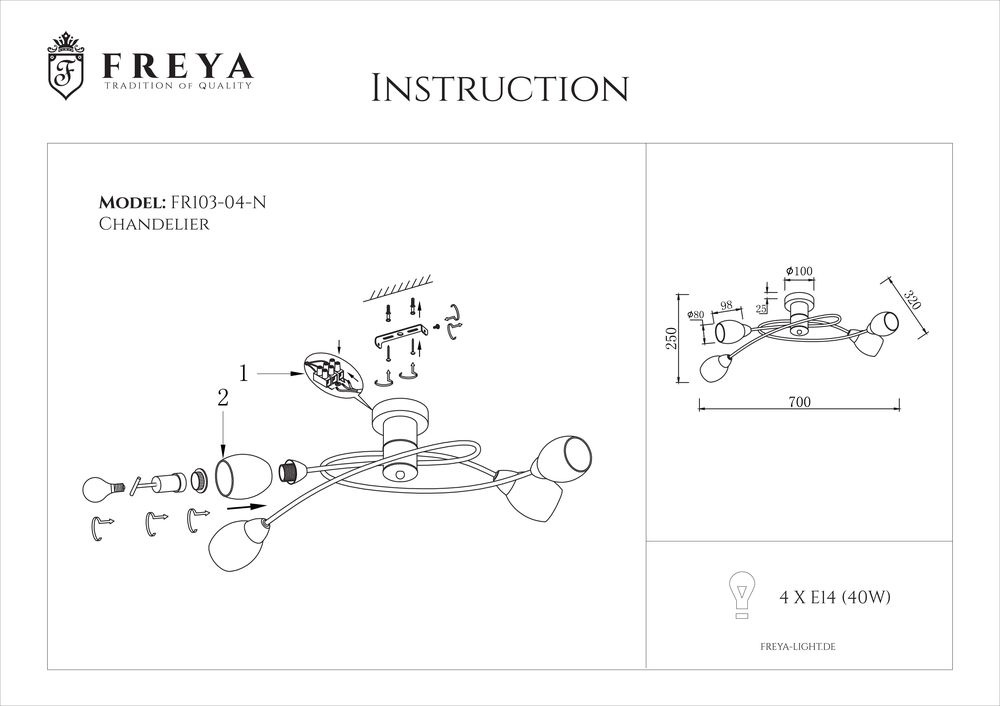 F
FREYA
TRADITION OF QUALITY

INSTRUCTION

MODEL: FR103-04-N
CHANDELIER

1
2

ø100
25
ø80
98
320
250
700

4 X E14 (40W)

FREYA-LIGHT.DE