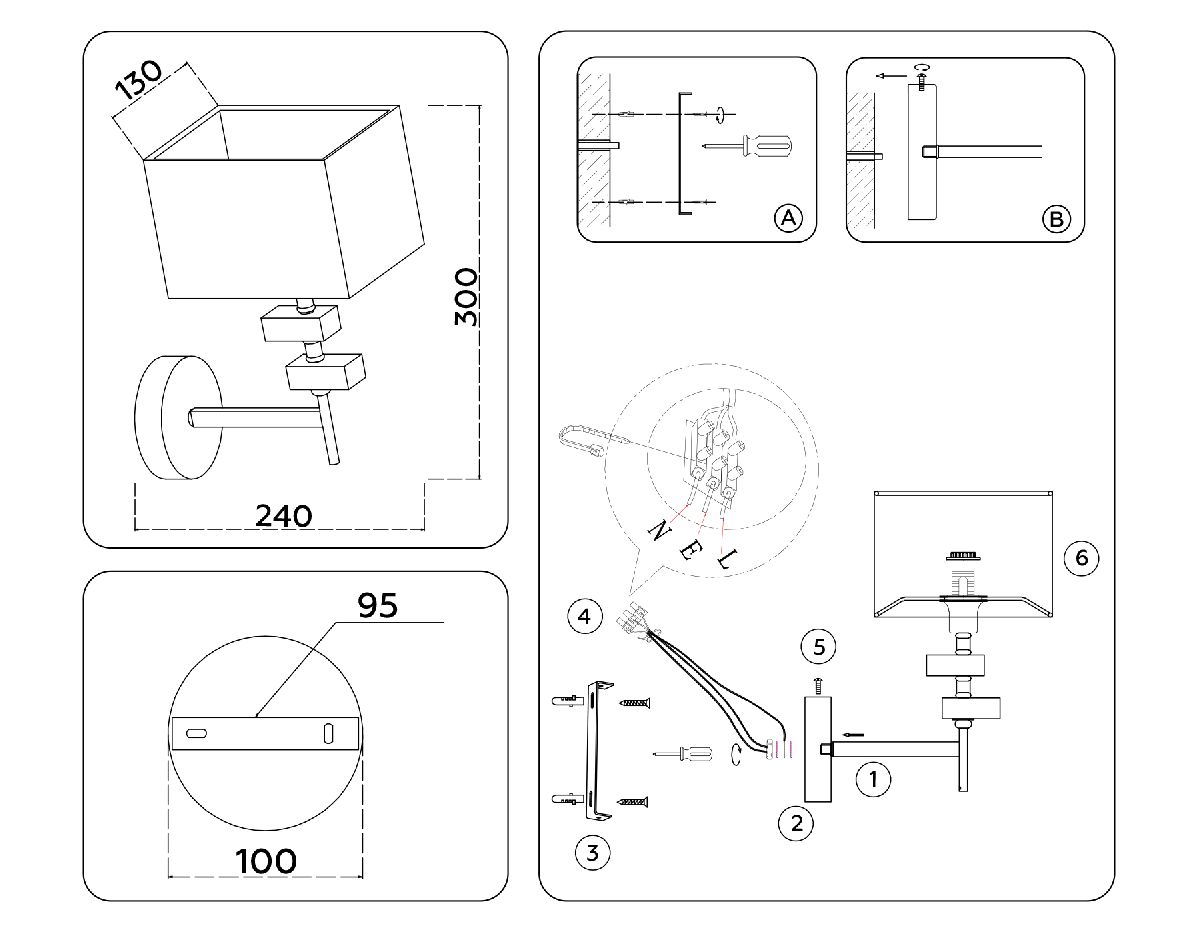 130

300

240

95

100

A

B

N E L

4

5

6

1

2

3