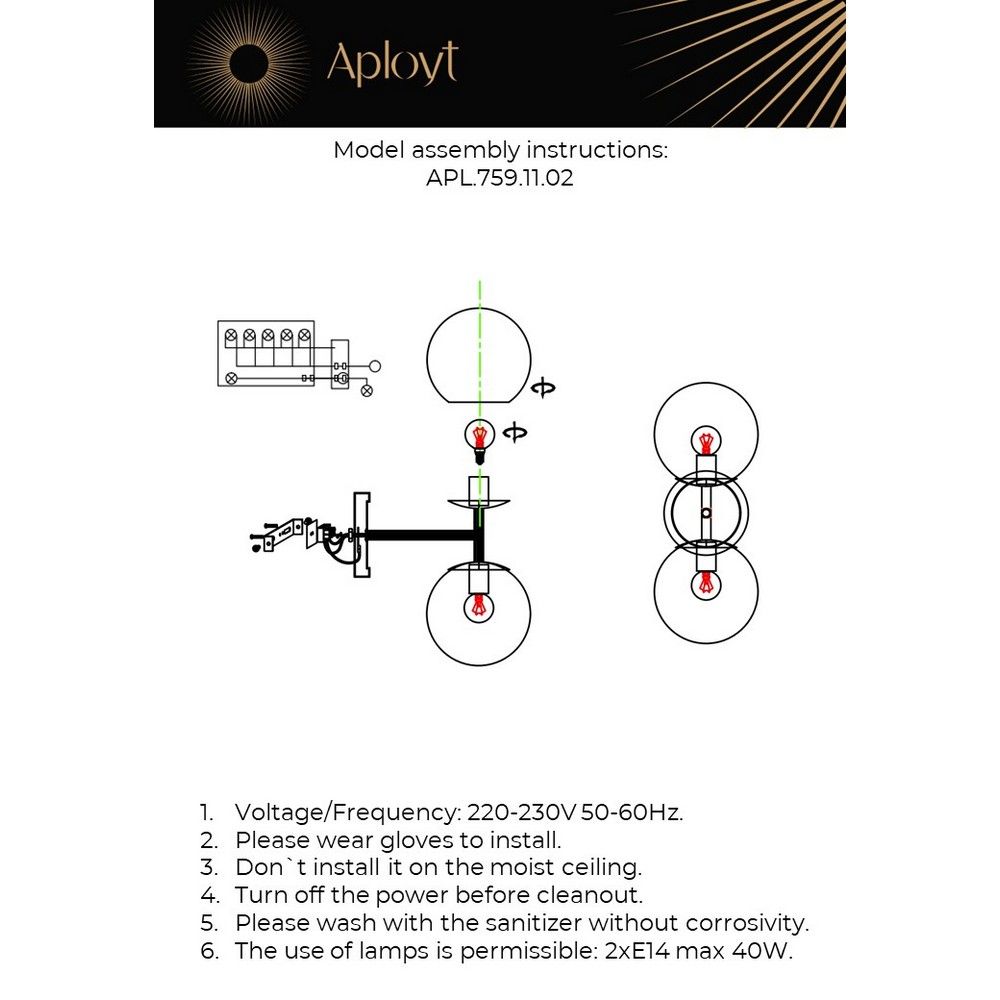 Aployt

Model assembly instructions:
APL.759.11.02

1. Voltage/Frequency: 220-230V 50-60Hz.
2. Please wear gloves to install.
3. Don`t install it on the moist ceiling.
4. Turn off the power before cleanout.
5. Please wash with the sanitizer without corrosivity.
6. The use of lamps is permissible: 2xE14 max 40W.