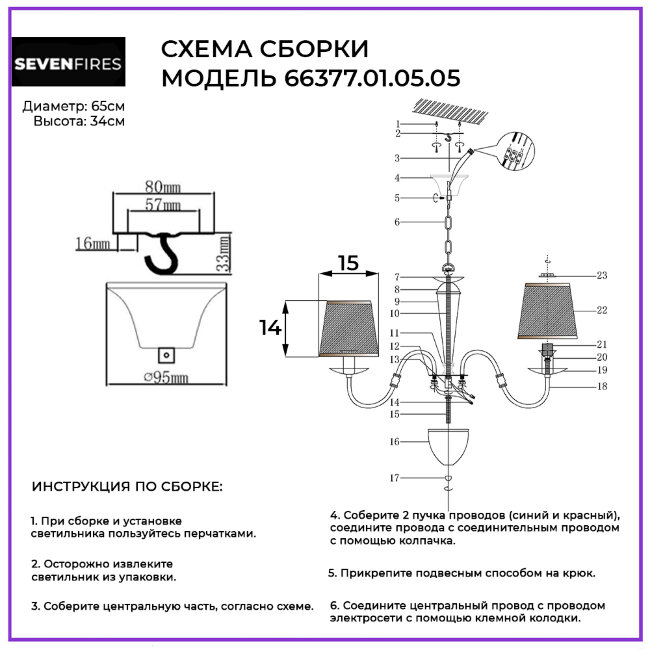 SEVENFIRES

СХЕМА СБОРКИ
МОДЕЛЬ 66377.01.05.05

Диаметр: 65см
Высота: 34см

80mm
57mm
16mm
33mm
⌀95mm

15
14

1
2
3
4
5
6
7
8
9
10
11
12
13
14
15
16
17
18
19
20
21
22
23

ИНСТРУКЦИЯ ПО СБОРКЕ:

1. При сборке и установке светильника пользуйтесь перчатками.

2. Осторожно извлеките светильник из упаковки.

3. Соберите центральную часть, согласно схеме.

4. Соберите 2 пучка проводов (синий и красный), соедините провода с соединительным проводом с помощью колпачка.

5. Прикрепите подвесным способом на крюк.

6. Соедините центральный провод с проводом электросети с помощью клемной колодки.