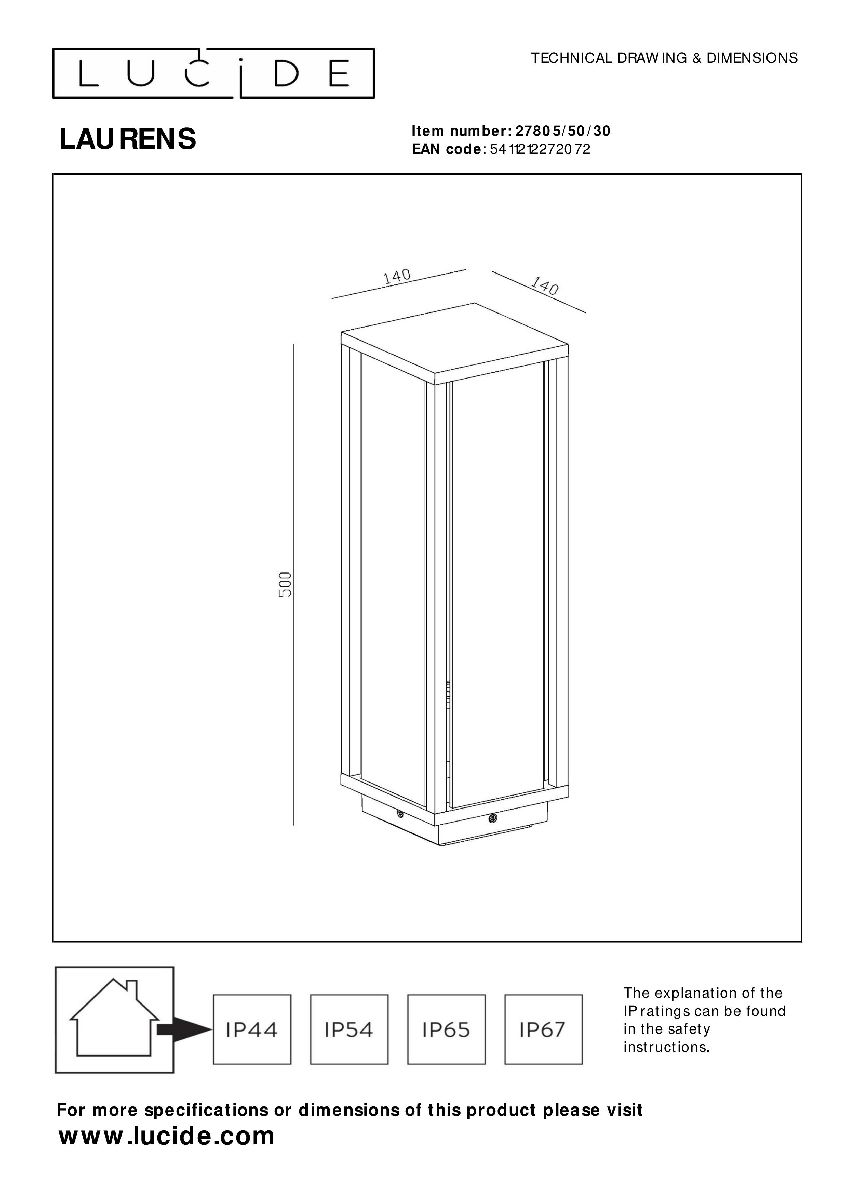 LUCIDE

TECHNICAL DRAWING & DIMENSIONS

LAURENS

Item number: 27805/50/30
EAN code: 5411212272072

140
140
500

IP44
IP54
IP65
IP67

The explanation of the IP ratings can be found in the safety instructions.

For more specifications or dimensions of this product please visit
www.lucide.com