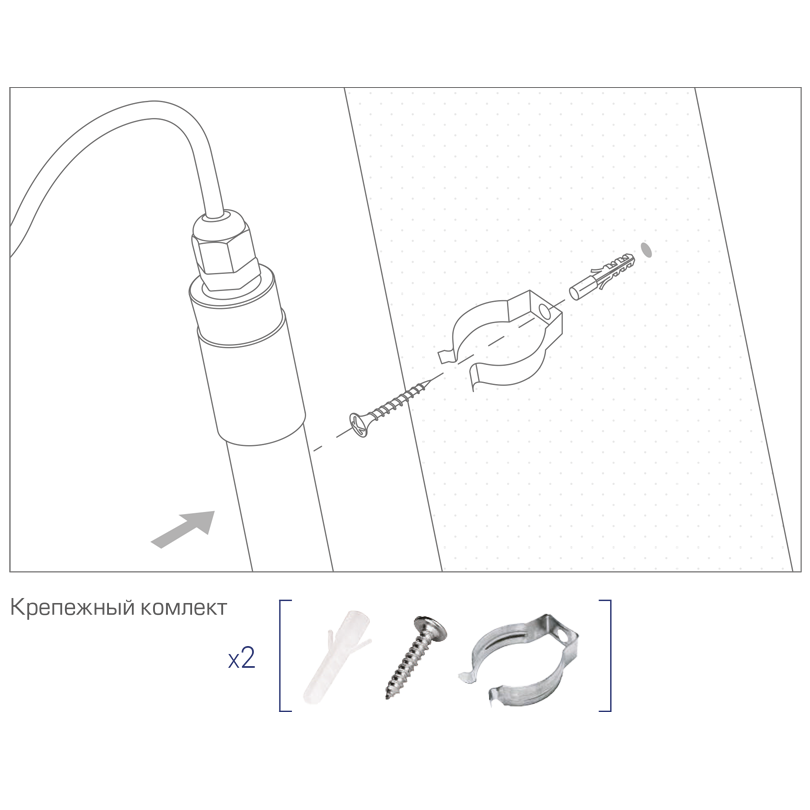 Крепежный комлект

x2