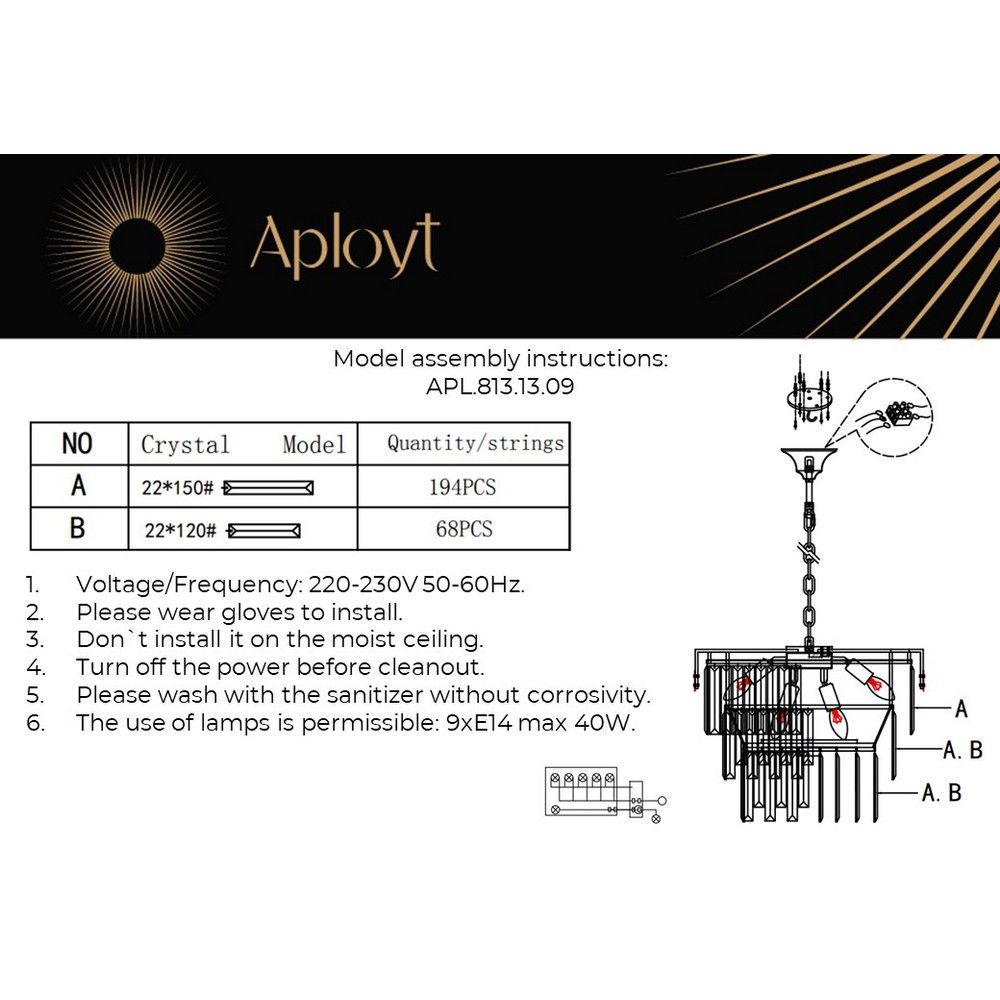 Aployt

Model assembly instructions:
APL.813.13.09

| NO | Crystal Model | Quantity/strings |
|---|---|---|
| A | 22*150# | 194PCS |
| B | 22*120# | 68PCS |

1. Voltage/Frequency: 220-230V 50-60Hz.
2. Please wear gloves to install.
3. Don`t install it on the moist ceiling.
4. Turn off the power before cleanout.
5. Please wash with the sanitizer without corrosivity.
6. The use of lamps is permissible: 9xE14 max 40W.

A
A. B
A. B