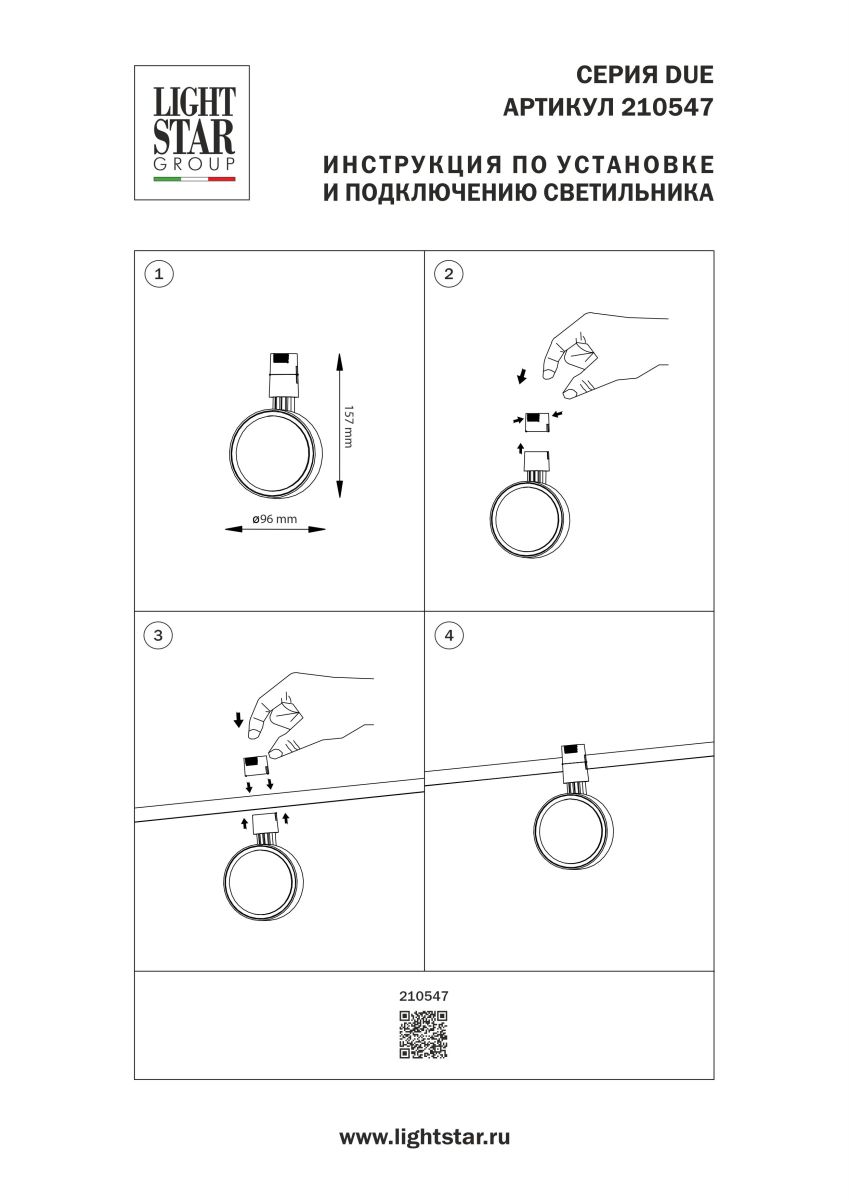 LIGHT STAR GROUP

СЕРИЯ DUE
АРТИКУЛ 210547

ИНСТРУКЦИЯ ПО УСТАНОВКЕ
И ПОДКЛЮЧЕНИЮ СВЕТИЛЬНИКА

1

157 mm

ø96 mm

2

3

4

210547

www.lightstar.ru