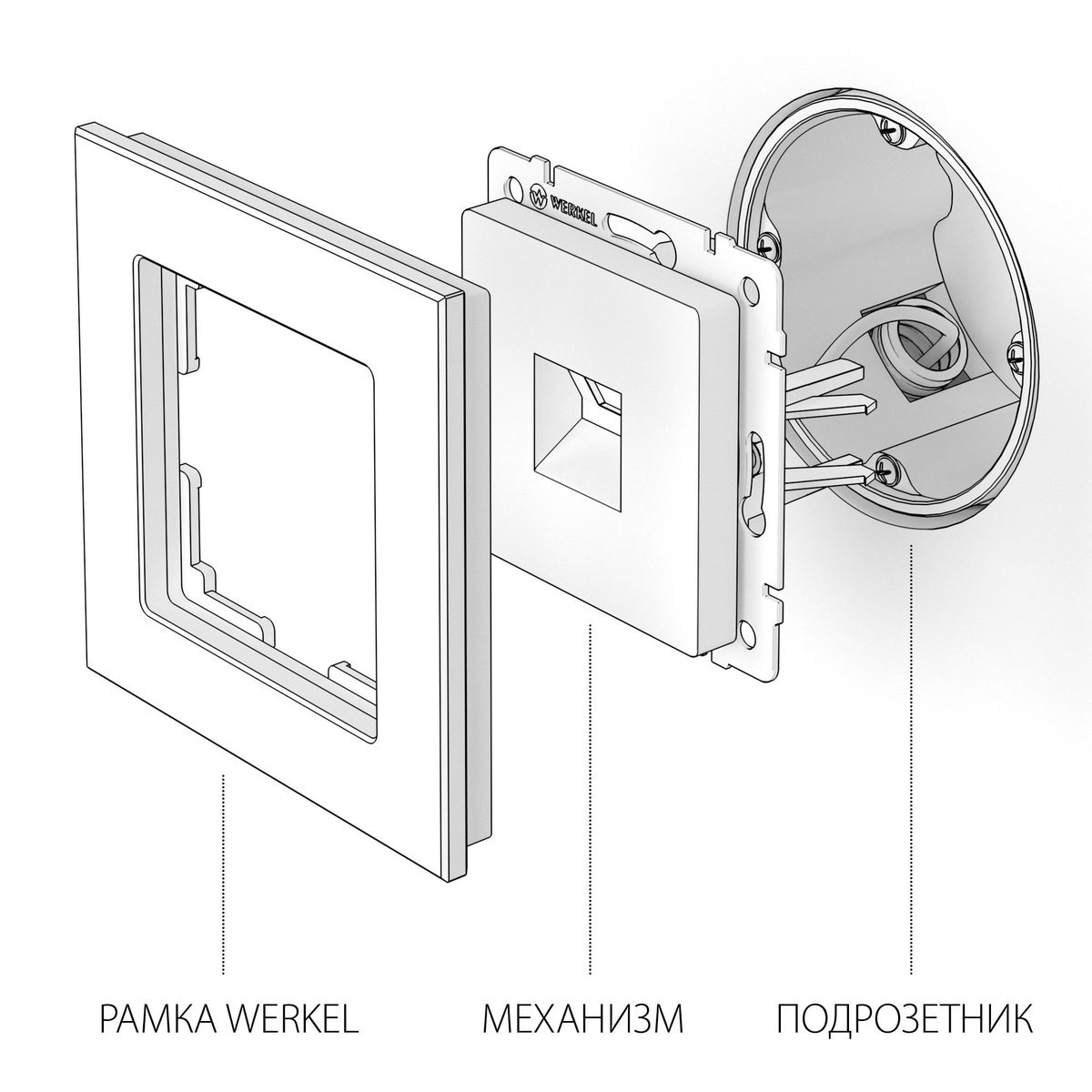 WERKEL

РАМКА WERKEL

МЕХАНИЗМ

ПОДРОЗЕТНИК