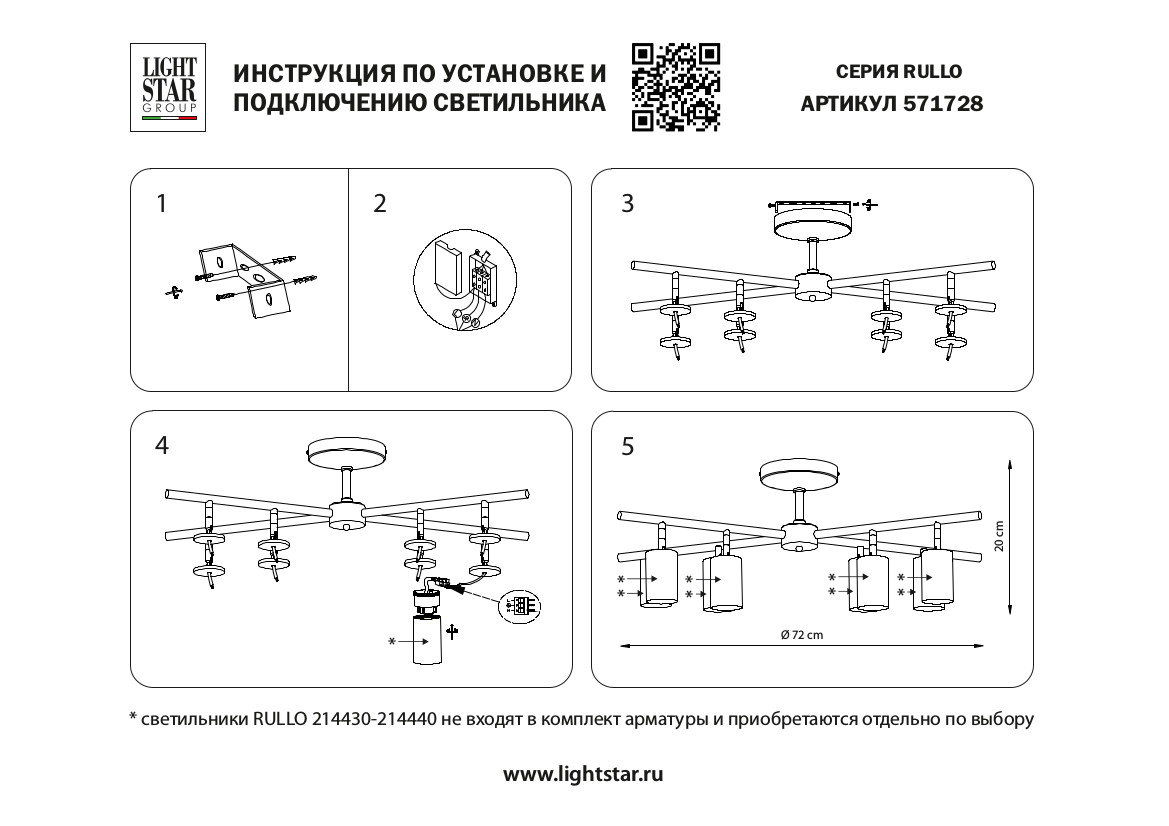 LIGHT STAR GROUP

ИНСТРУКЦИЯ ПО УСТАНОВКЕ И ПОДКЛЮЧЕНИЮ СВЕТИЛЬНИКА

СЕРИЯ RULLO
АРТИКУЛ 571728

1

2

3

4

*

5

*
*
*
*
*
*
*
*

20 cm

Ø 72 cm

* светильники RULLO 214430-214440 не входят в комплект арматуры и приобретаются отдельно по выбору

www.lightstar.ru