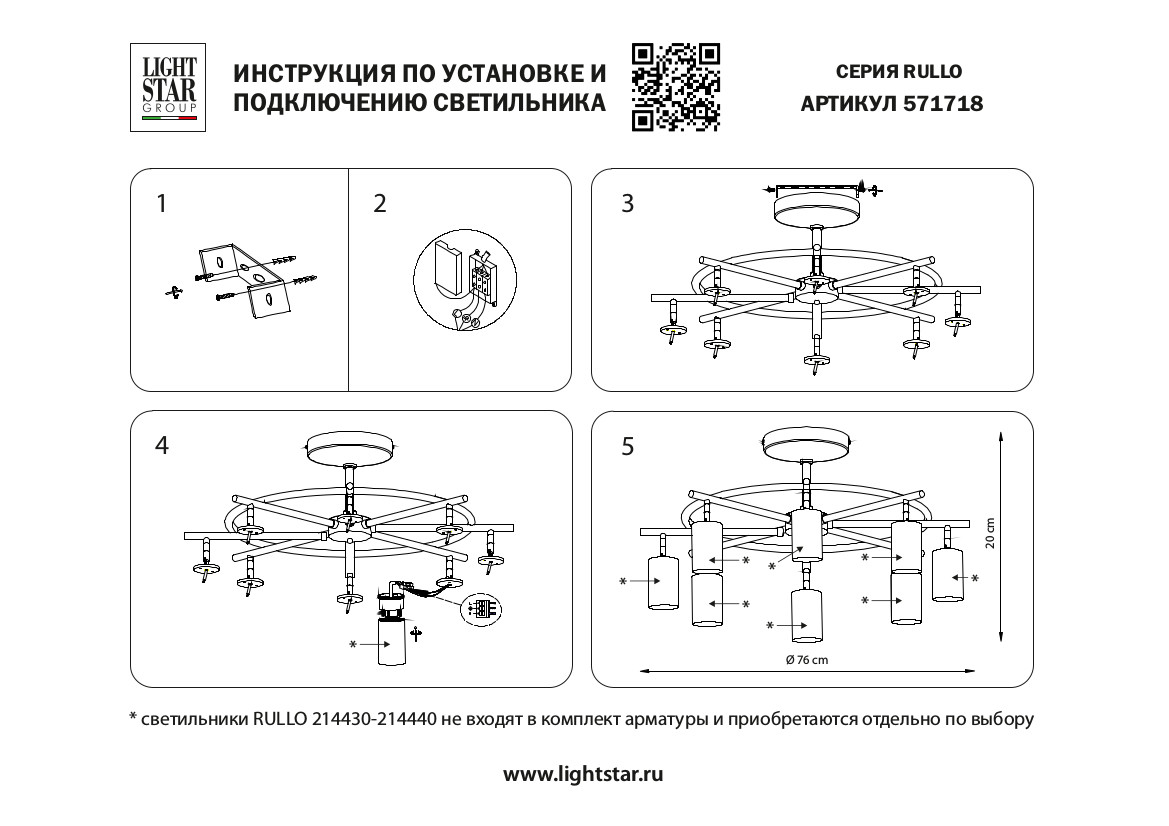 LIGHT STAR GROUP

ИНСТРУКЦИЯ ПО УСТАНОВКЕ И ПОДКЛЮЧЕНИЮ СВЕТИЛЬНИКА

СЕРИЯ RULLO
АРТИКУЛ 571718

1

2

3

4

*

5

*

*

*

*

*

*

*

*

20 cm

Ø 76 cm

* светильники RULLO 214430-214440 не входят в комплект арматуры и приобретаются отдельно по выбору

www.lightstar.ru