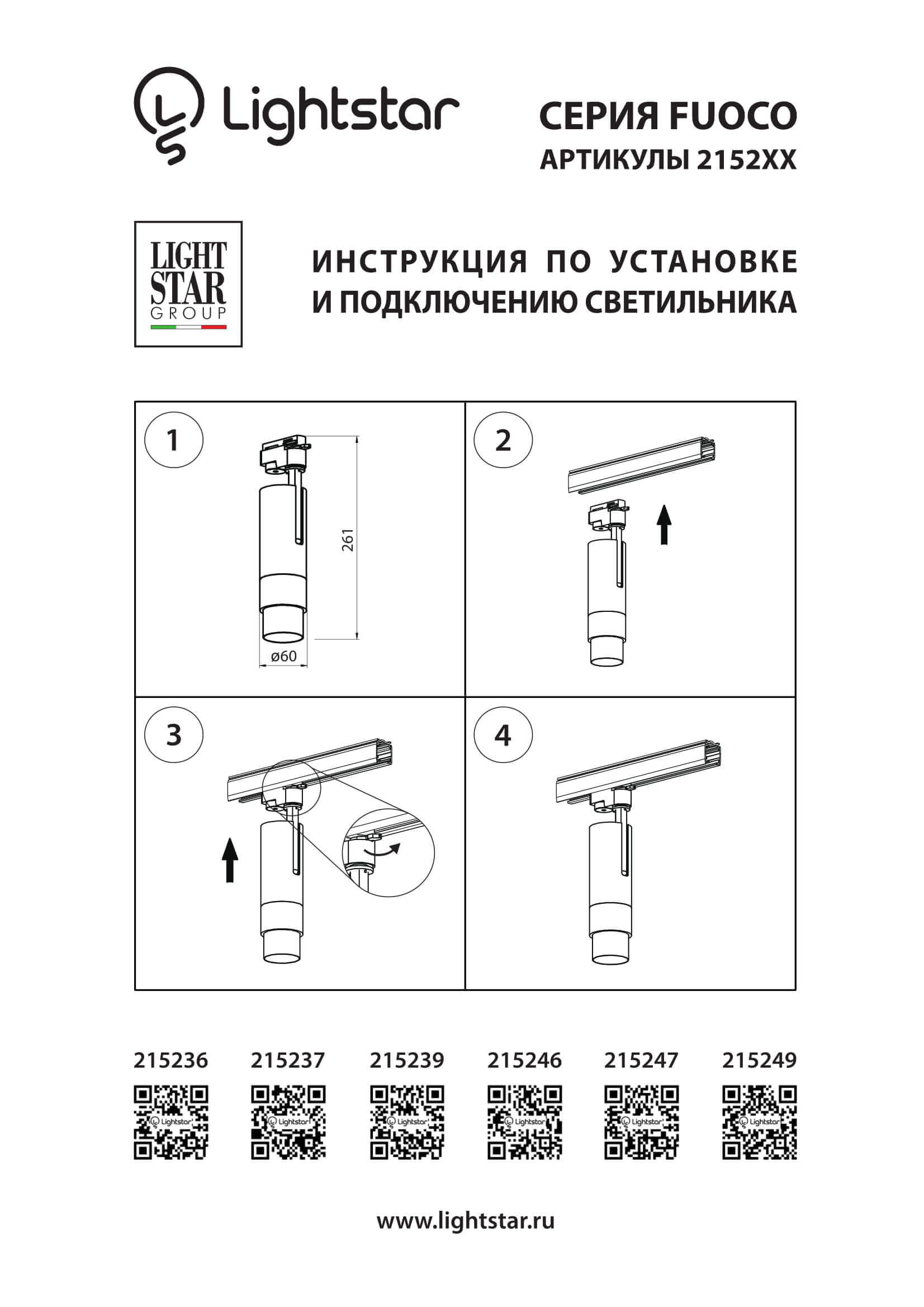 Lightstar

СЕРИЯ FUOCO
АРТИКУЛЫ 2152XX

LIGHT STAR GROUP

ИНСТРУКЦИЯ ПО УСТАНОВКЕ И ПОДКЛЮЧЕНИЮ СВЕТИЛЬНИКА

1

261

ø60

2

3

4

215236 215237 215239 215246 215247 215249

Lightstar Lightstar Lightstar Lightstar Lightstar Lightstar

www.lightstar.ru