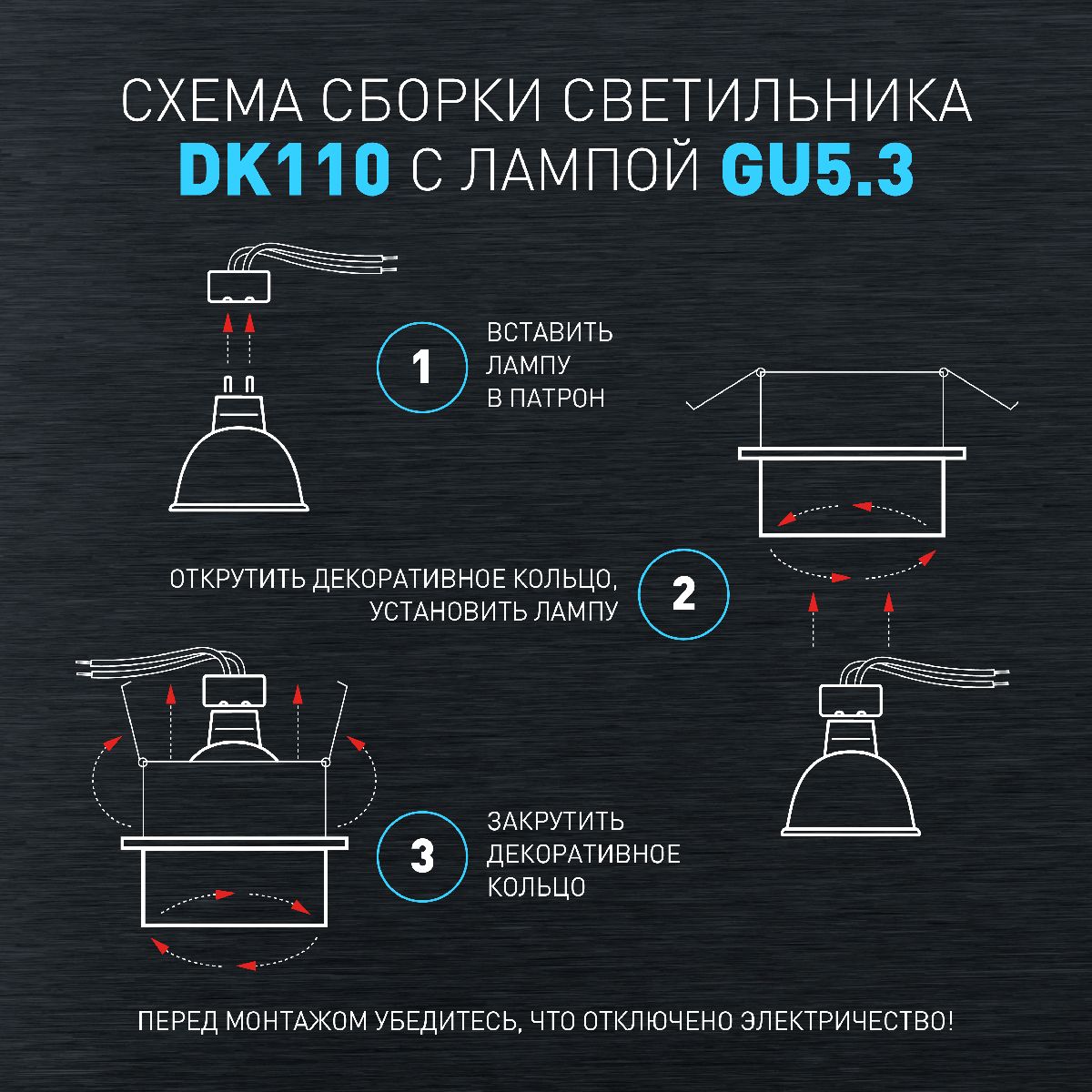 СХЕМА СБОРКИ СВЕТИЛЬНИКА
DK110 С ЛАМПОЙ GU5.3

1

ВСТАВИТЬ ЛАМПУ В ПАТРОН

ОТКРУТИТЬ ДЕКОРАТИВНОЕ КОЛЬЦО, УСТАНОВИТЬ ЛАМПУ

2

3

ЗАКРУТИТЬ ДЕКОРАТИВНОЕ КОЛЬЦО

ПЕРЕД МОНТАЖОМ УБЕДИТЕСЬ, ЧТО ОТКЛЮЧЕНО ЭЛЕКТРИЧЕСТВО!