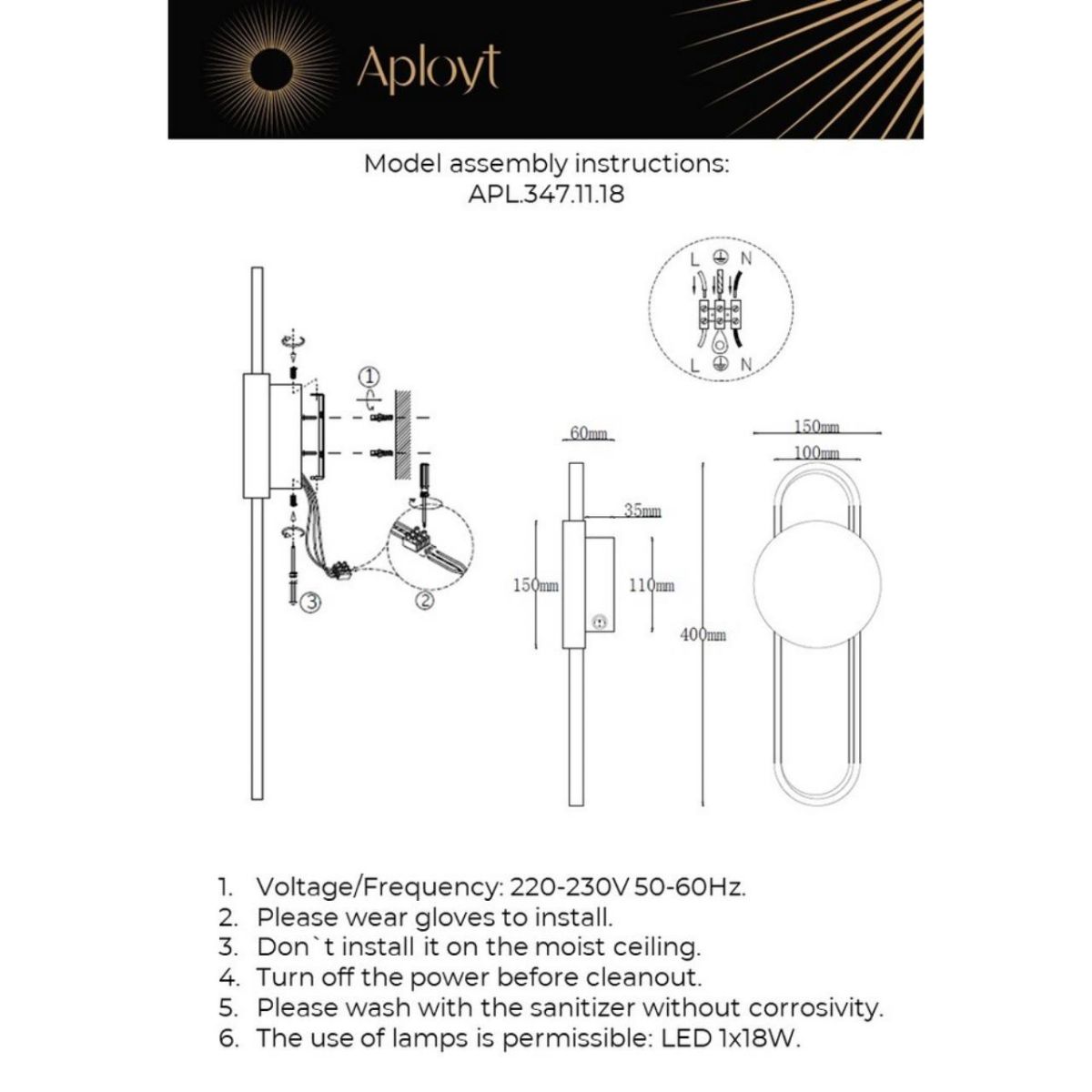 Aployt

Model assembly instructions:
APL.347.11.18

L N
L N

①
②
③

60mm
35mm
150mm
110mm
400mm
150mm
100mm

1. Voltage/Frequency: 220-230V 50-60Hz.
2. Please wear gloves to install.
3. Don`t install it on the moist ceiling.
4. Turn off the power before cleanout.
5. Please wash with the sanitizer without corrosivity.
6. The use of lamps is permissible: LED 1x18W.