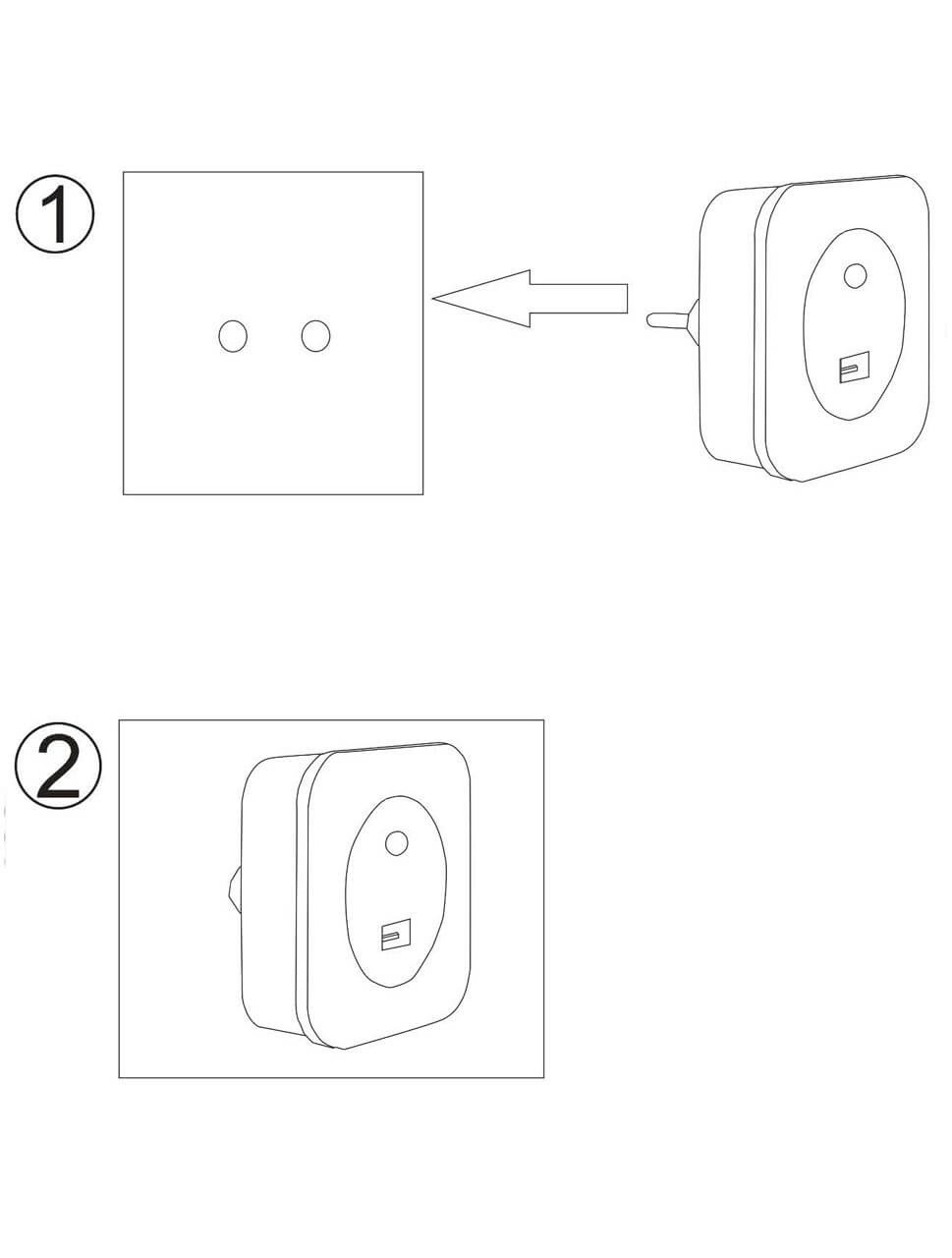 ①

②