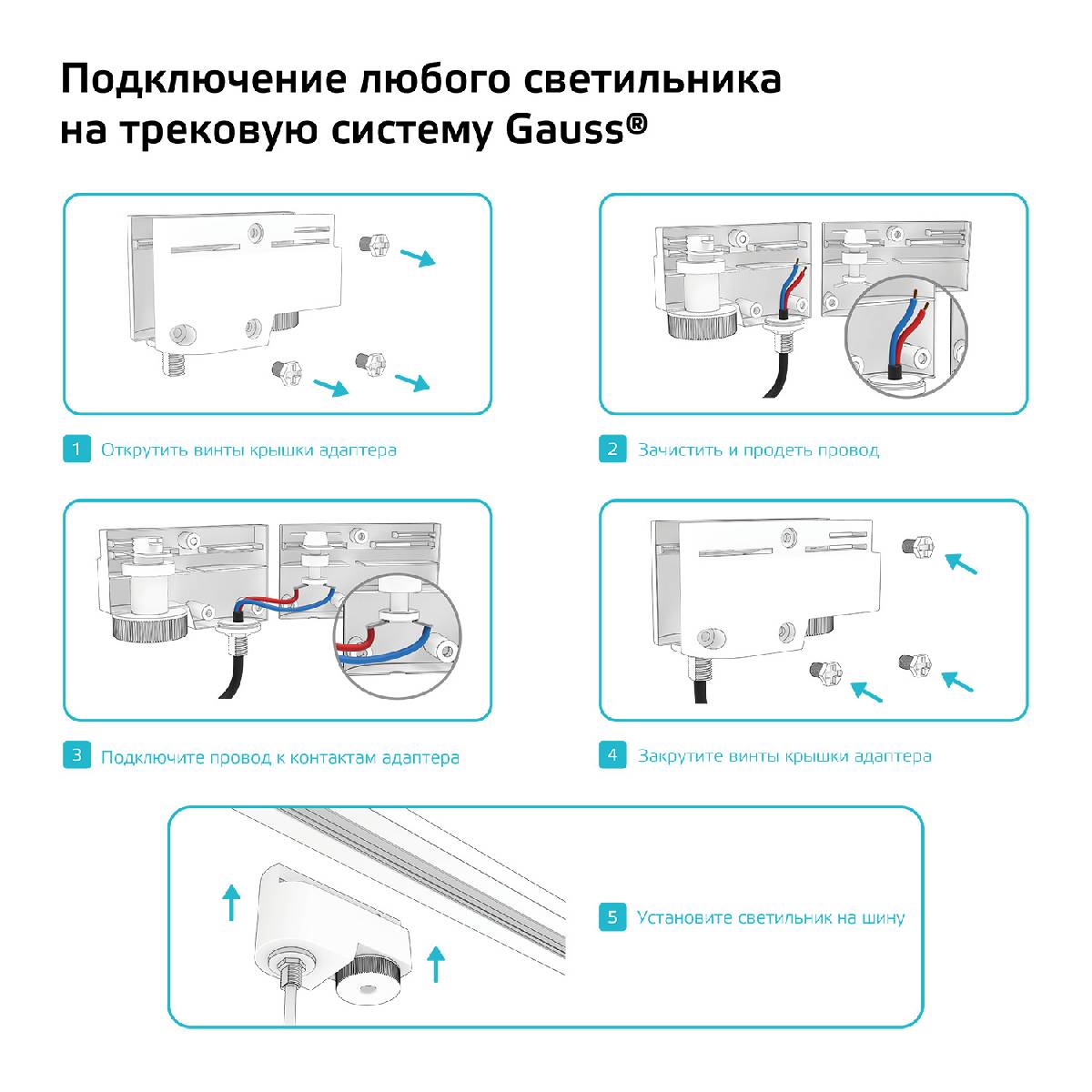 Подключение любого светильника на трековую систему Gauss®

1 Открутить винты крышки адаптера

2 Зачистить и продеть провод

3 Подключите провод к контактам адаптера

4 Закрутите винты крышки адаптера

5 Установите светильник на шину