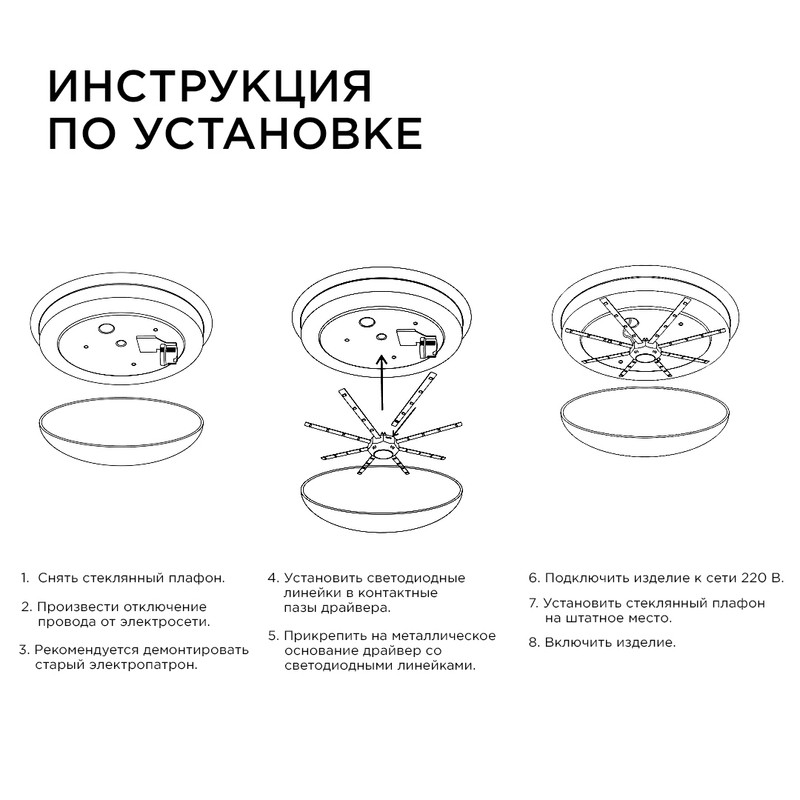 ИНСТРУКЦИЯ ПО УСТАНОВКЕ

1. Снять стеклянный плафон.

2. Произвести отключение провода от электросети.

3. Рекомендуется демонтировать старый электропатрон.

4. Установить светодиодные линейки в контактные пазы драйвера.

5. Прикрепить на металлическое основание драйвер со светодиодными линейками.

6. Подключить изделие к сети 220 В.

7. Установить стеклянный плафон на штатное место.

8. Включить изделие.