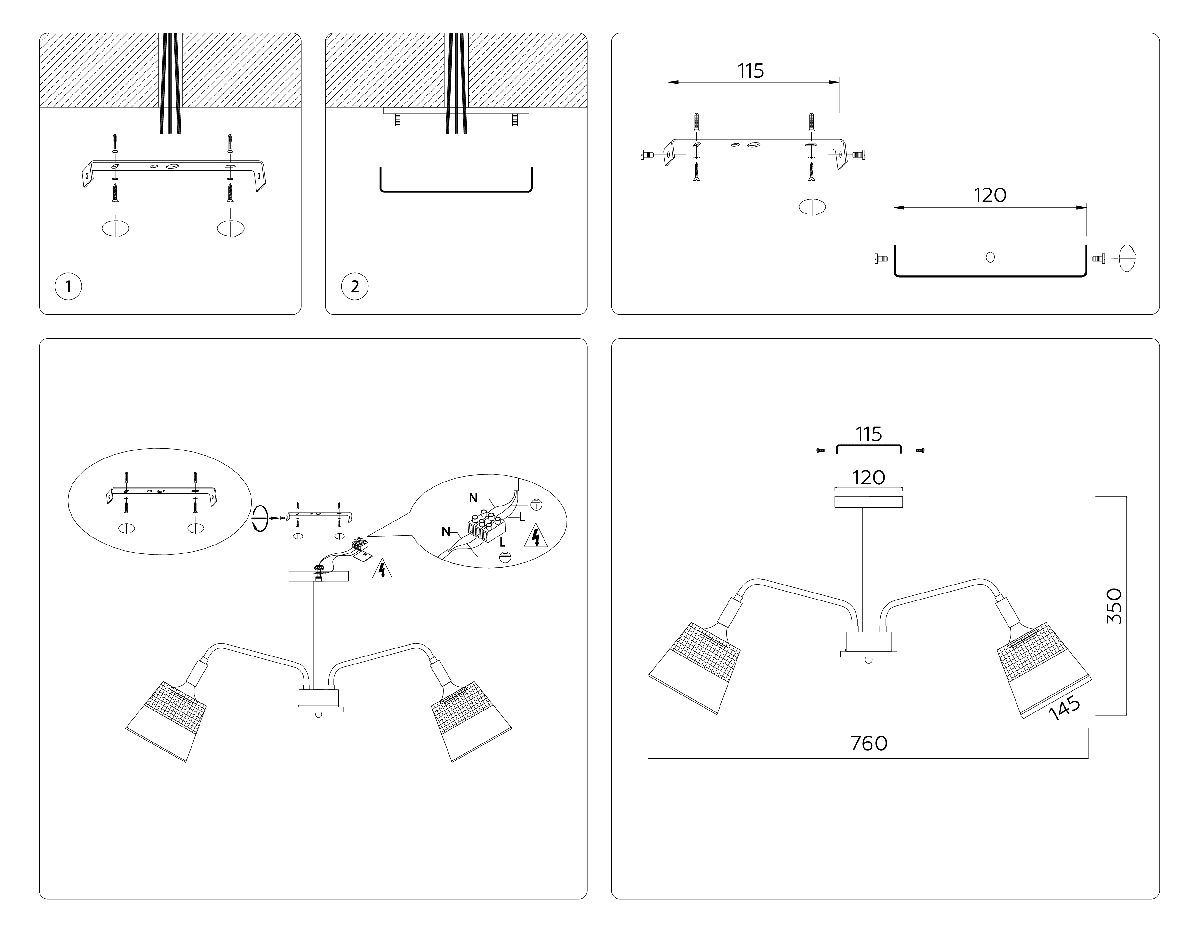 1

2

115

120

N

L

N

L

115

120

350

145

760