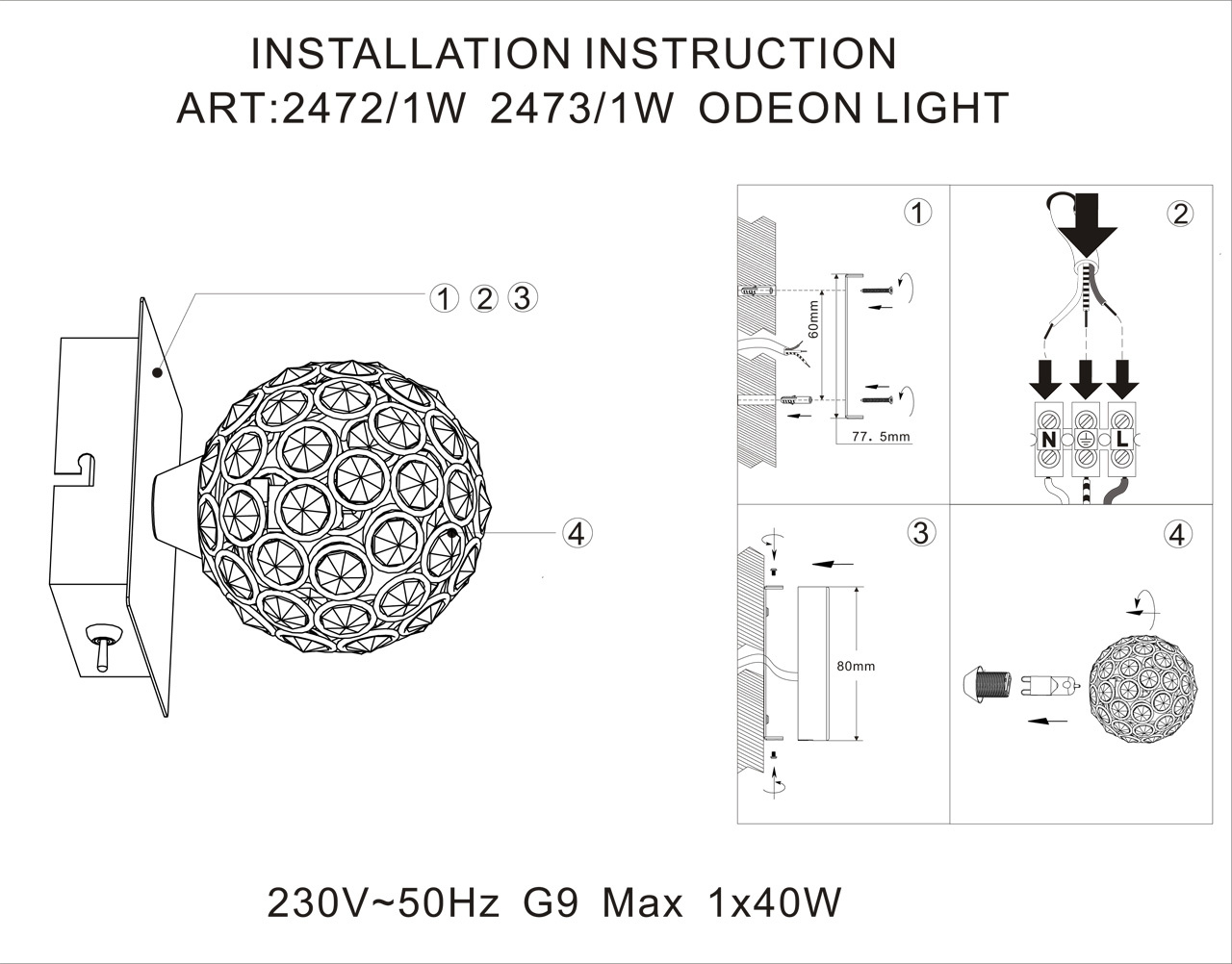 INSTALLATION INSTRUCTION
ART:2472/1W 2473/1W ODEON LIGHT

① ② ③

④

①

60mm

77. 5mm

②

N L

③

80mm

④

230V~50Hz G9 Max 1x40W