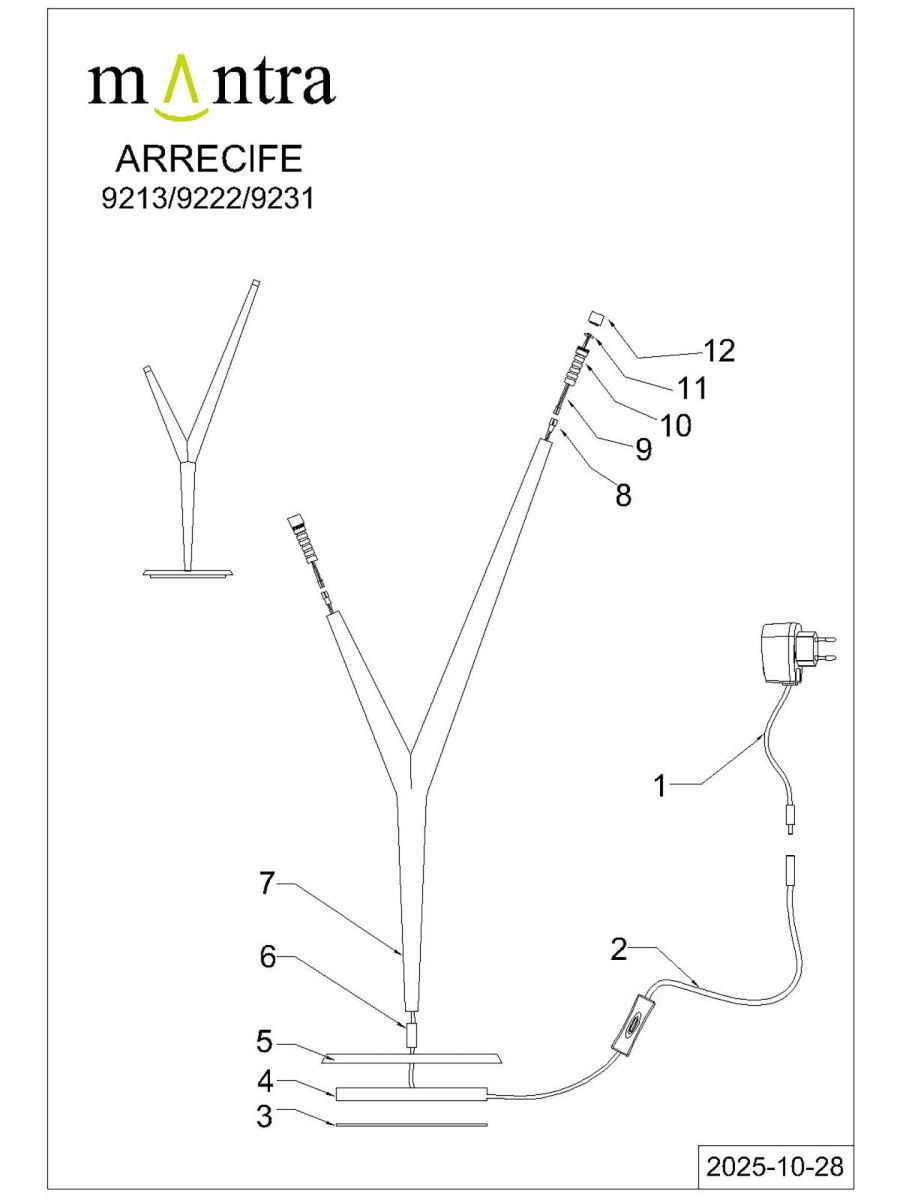 mantra

ARRECIFE
9213/9222/9231

12
11
10
9
8

1

7
6
2
5
4
3

2025-10-28