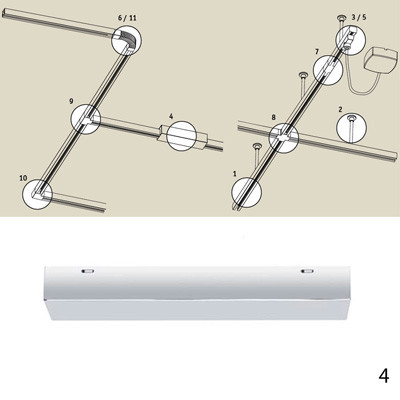 6 / 11
9
4
10
3 / 5
7
8
2
1
4