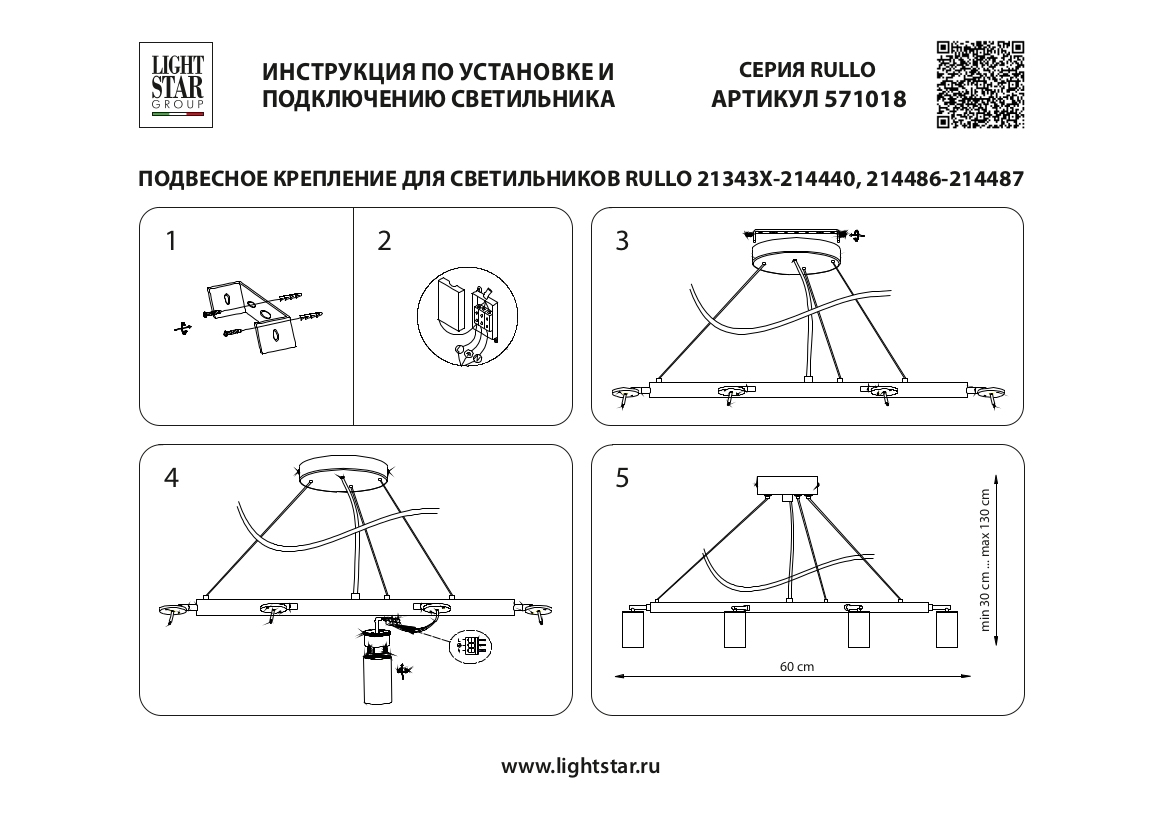 LIGHT STAR GROUP

ИНСТРУКЦИЯ ПО УСТАНОВКЕ И ПОДКЛЮЧЕНИЮ СВЕТИЛЬНИКА

СЕРИЯ RULLO
АРТИКУЛ 571018

ПОДВЕСНОЕ КРЕПЛЕНИЕ ДЛЯ СВЕТИЛЬНИКОВ RULLO 21343X-214440, 214486-214487

1

2

3

4

5

min 30 cm ... max 130 cm

60 cm

www.lightstar.ru