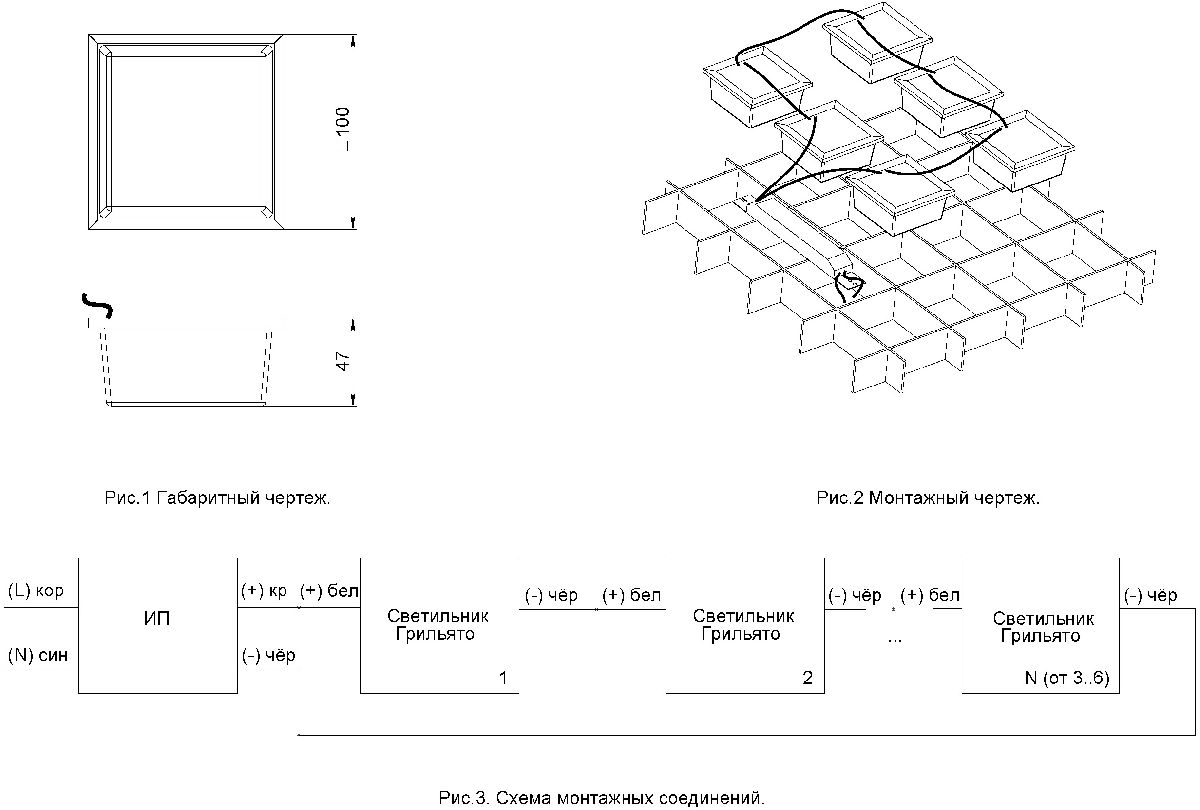 100

47

Рис.1 Габаритный чертеж.

Рис.2 Монтажный чертеж.

(L) кор

(N) син

ИП

(+) кр

(-) чёр

(+) бел

Светильник Грильято

1

(-) чёр

(+) бел

Светильник Грильято

2

(-) чёр

(+) бел

...

Светильник Грильято

N (от 3..6)

(-) чёр

Рис.3. Схема монтажных соединений.